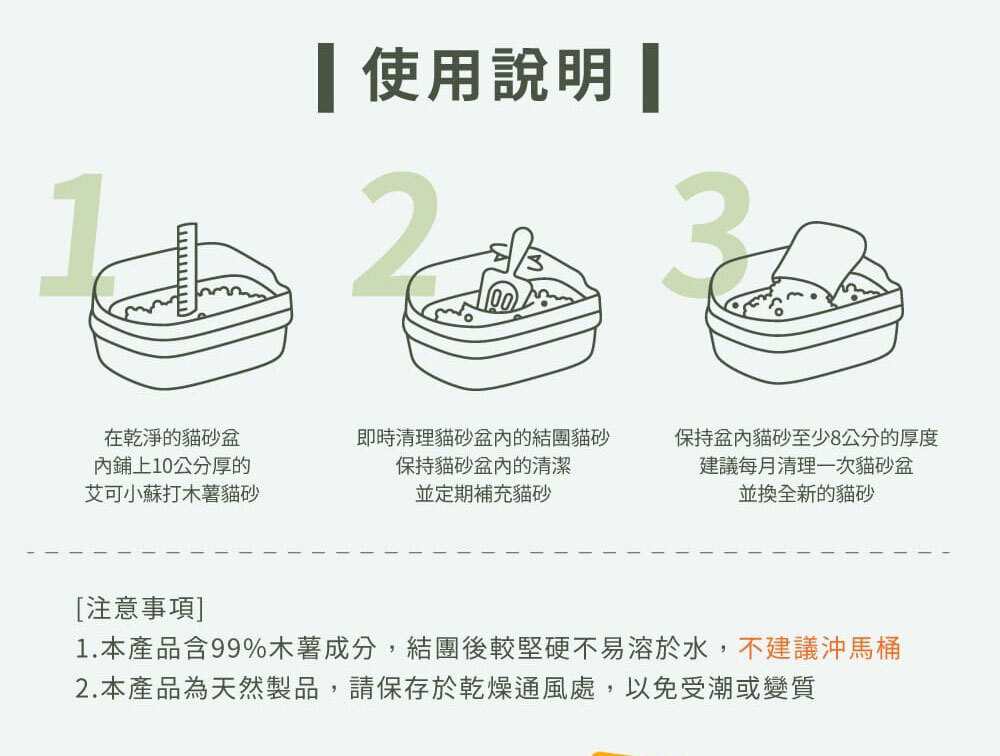 使用說明

1

在乾淨的貓砂盆
內鋪上10公分厚的
艾可小蘇打木薯貓砂

2

即時清理貓砂盆內的結團貓砂
保持貓砂盆內的清潔
並定期補充貓砂

3

保持盆內貓砂至少8公分的厚度
建議每月清理一次貓砂盆
並換全新的貓砂

[注意事項]
1.本產品含99%木薯成分，結團後較堅硬不易溶於水，不建議沖馬桶
2.本產品為天然製品，請保存於乾燥通風處，以免受潮或變質