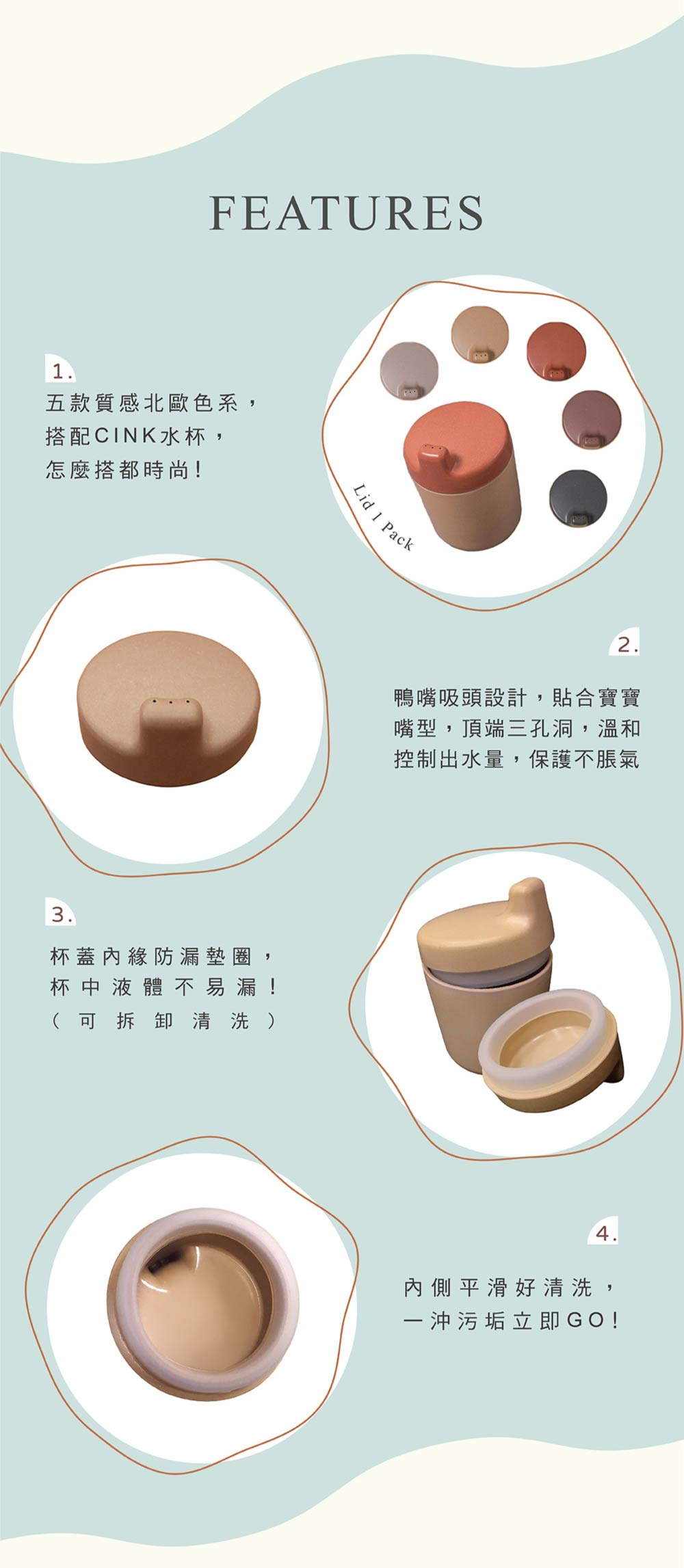 FEATURES

1.
五款質感北歐色系，
搭配CINK水杯，
怎麼搭都時尚！

Lid 1 Pack

2.
鴨嘴吸頭設計，貼合寶寶嘴型，頂端三孔洞，溫和控制出水量，保護不脹氣

3.
杯蓋內緣防漏墊圈，
杯中液體不易漏！
（可拆卸清洗）

4.
內側平滑好清洗，
一沖污垢立即GO！