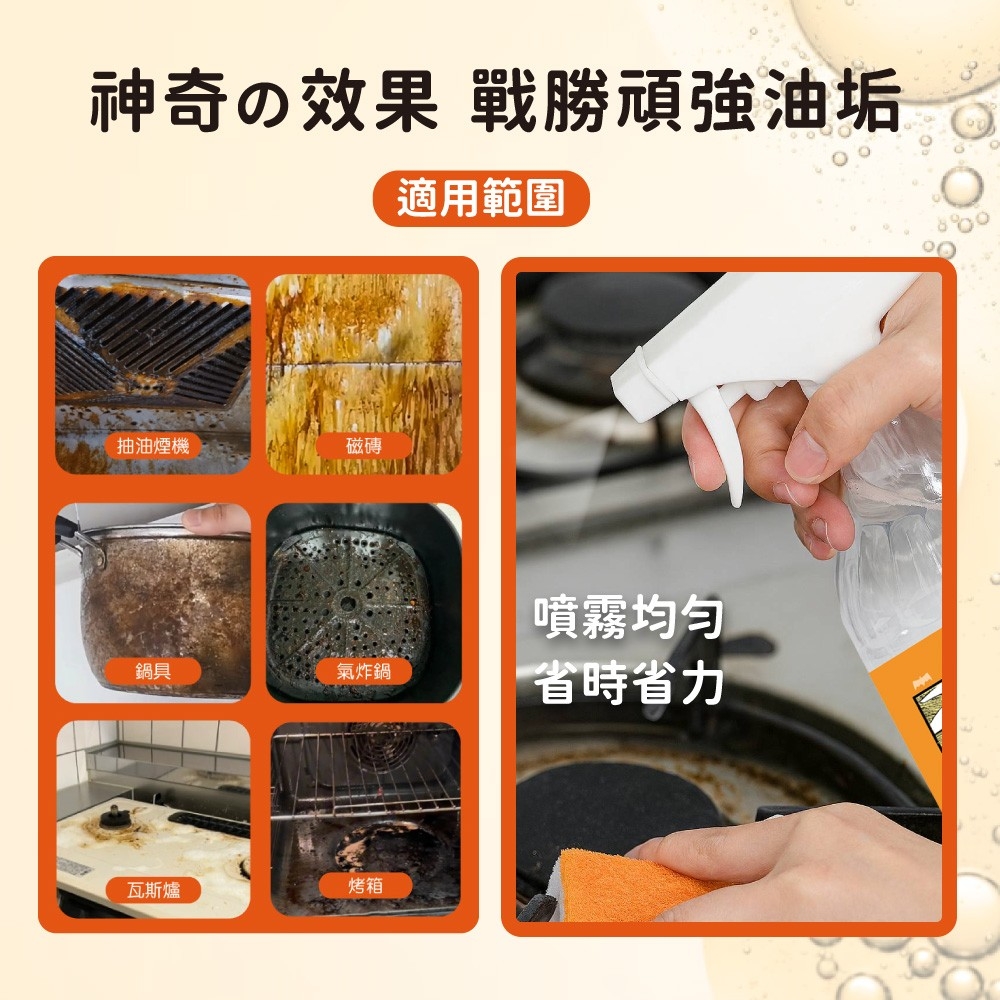 神奇の效果 戰勝頑強油垢

適用範圍

抽油煙機

磁磚

鍋具

氣炸鍋

瓦斯爐

烤箱

噴霧均勻
省時省力