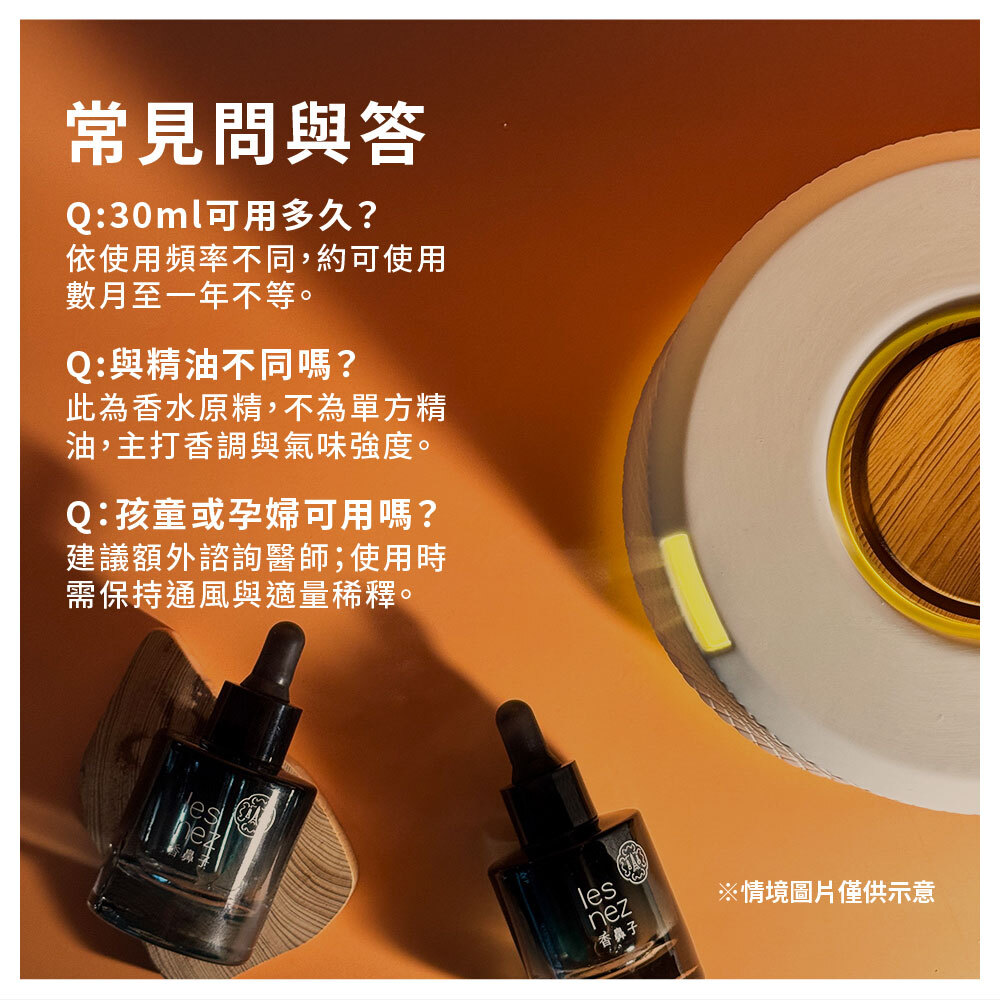 常見問與答

Q:30ml可用多久?
依使用頻率不同,約可使用數月至一年不等。

Q:與精油不同嗎?
此為香水原精,不為單方精油,主打香調與氣味強度。

Q:孩童或孕婦可用嗎?
建議額外諮詢醫師;使用時需保持通風與適量稀釋。

les nez 香鼻子

les nez 香鼻子

※情境圖片僅供示意