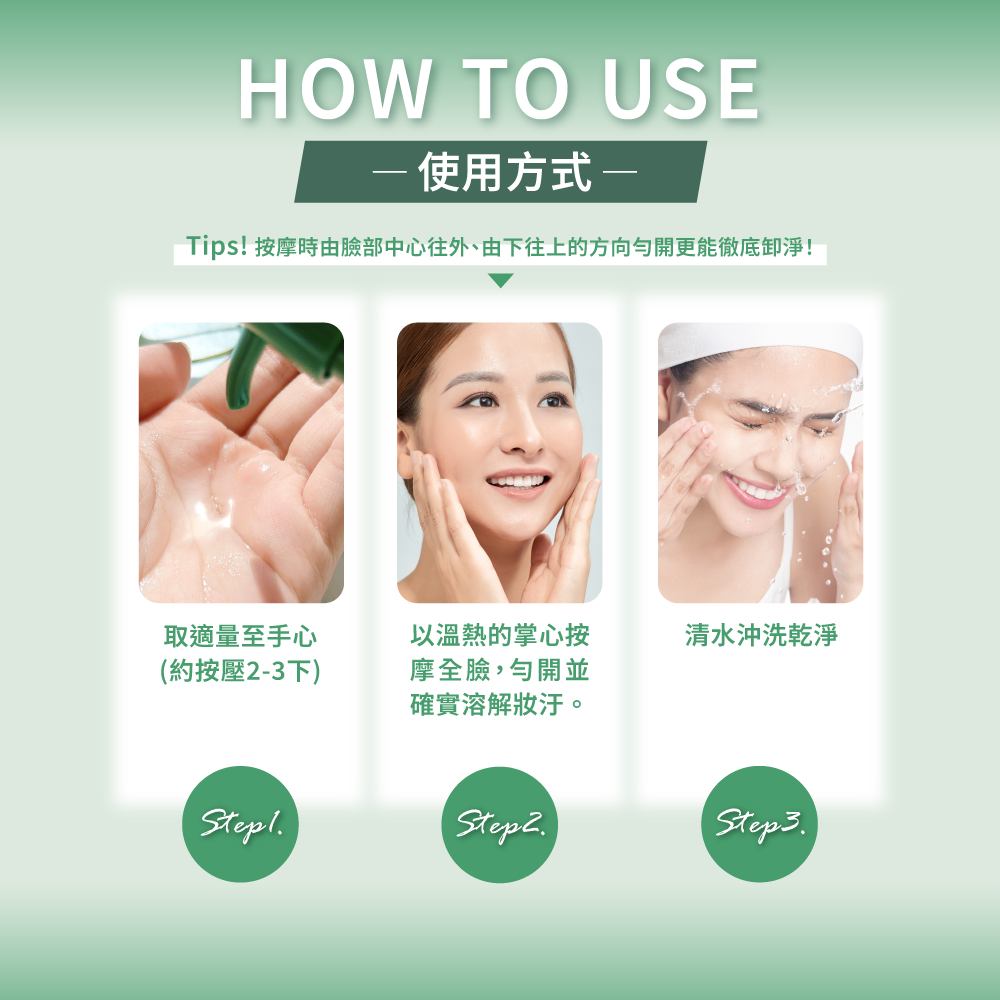 HOW TO USE

— 使用方式 —

Tips! 按摩時由臉部中心往外、由下往上的方向勻開更能徹底卸淨！

取適量至手心
(約按壓2-3下)

Step1.

以溫熱的掌心按摩全臉，勻開並確實溶解妝汙。

Step2.

清水沖洗乾淨

Step3.