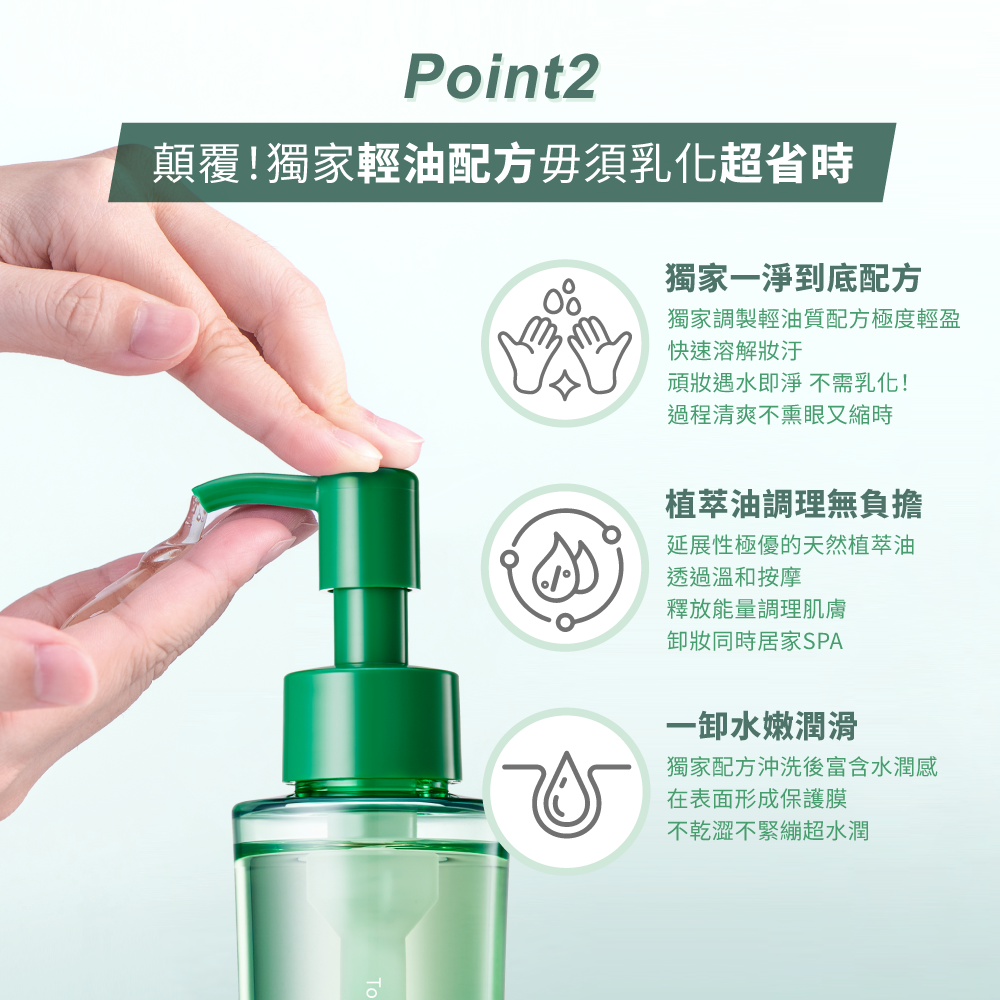 Point2

顛覆！獨家輕油配方毋須乳化超省時

獨家一淨到底配方

獨家調製輕油質配方極度輕盈
快速溶解妝汙
頑妝遇水即淨 不需乳化！
過程清爽不熏眼又縮時

植萃油調理無負擔

延展性極優的天然植萃油
透過溫和按摩
釋放能量調理肌膚
卸妝同時居家SPA

一卸水嫩潤滑

獨家配方沖洗後富含水潤感
在表面形成保護膜
不乾澀不緊繃超水潤

To