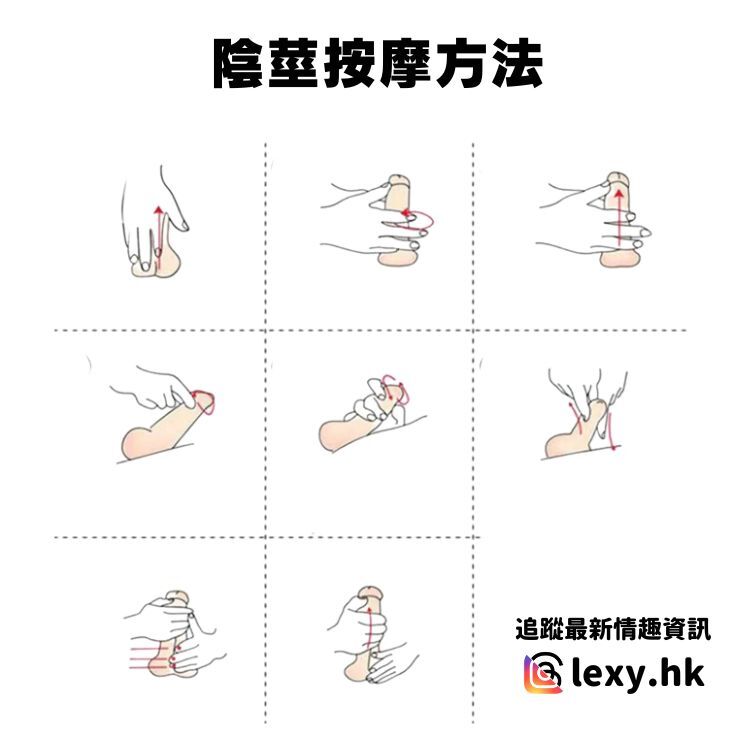 陰莖按摩方法

追蹤最新情趣資訊

lexy.hk