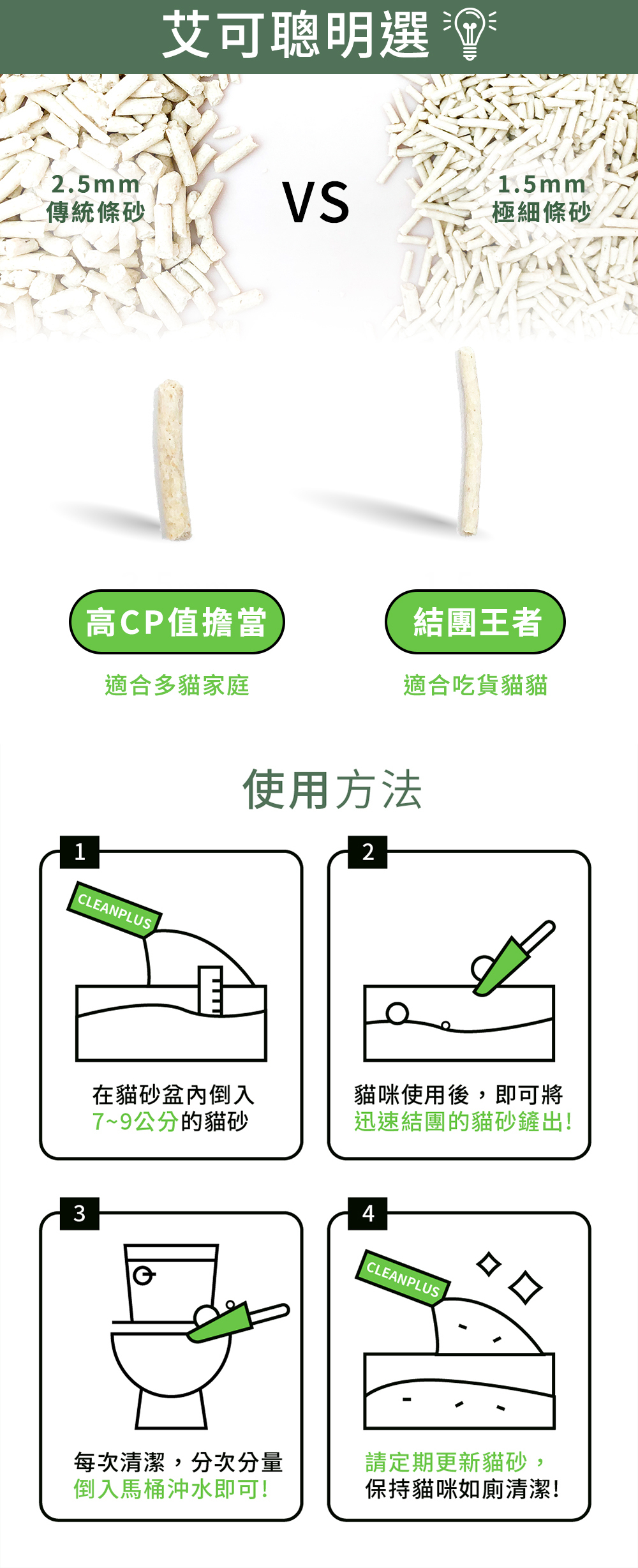 艾可聰明選

2.5mm
傳統條砂

VS

1.5mm
極細條砂

高CP值擔當
適合多貓家庭

結團王者
適合吃貨貓貓

使用方法

1
CLEANPLUS
在貓砂盆內倒入 7~9公分的貓砂

2
貓咪使用後，即可將 迅速結團的貓砂鏟出!

3
每次清潔，分次分量 倒入馬桶沖水即可!

4
CLEANPLUS
請定期更新貓砂， 保持貓咪如廁清潔!