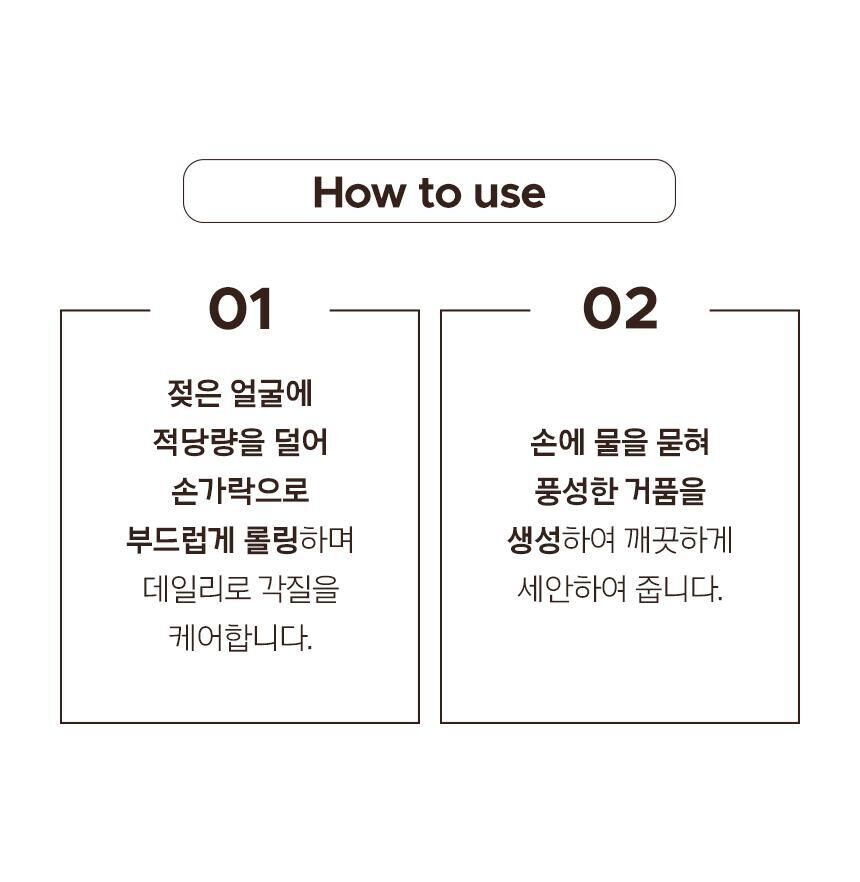 How to use

01

젖은 얼굴에 적당량을 덜어 손가락으로 부드럽게 롤링하며 데일리로 각질을 케어합니다.

02

손에 물을 묻혀 풍성한 거품을 생성하여 깨끗하게 세안하여 줍니다.