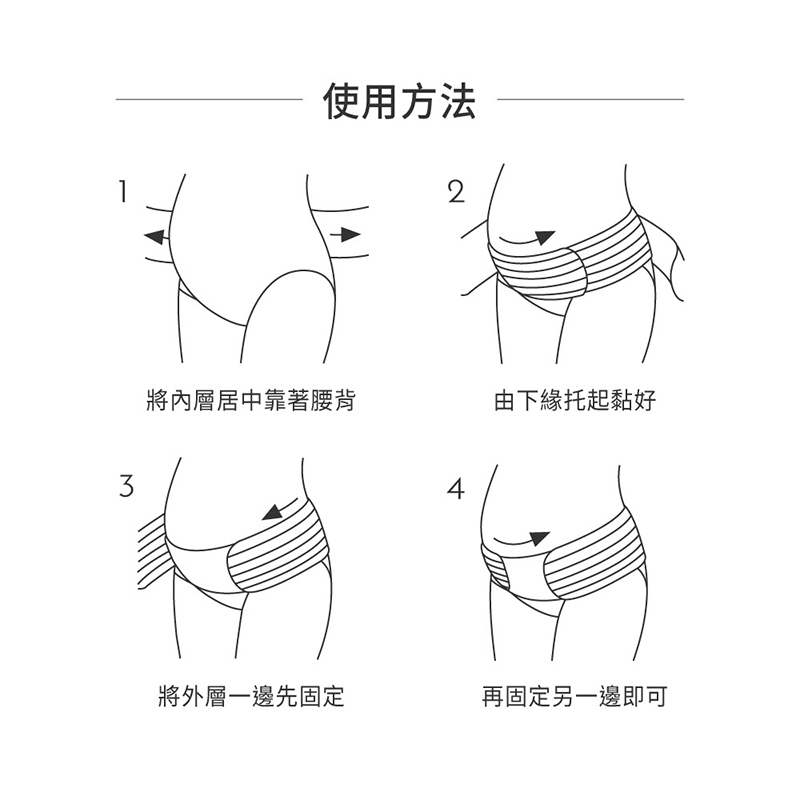 使用方法

1

將內層居中靠著腰背

2

由下緣托起黏好

3

將外層一邊先固定

4

再固定另一邊即可