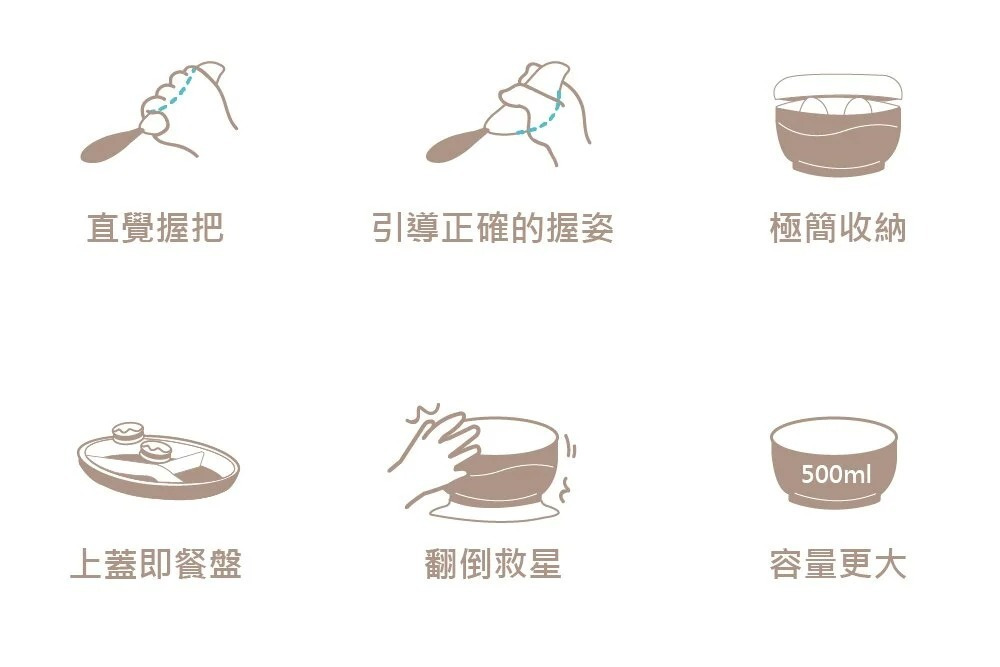 直覺握把

引導正確的握姿

極簡收納

上蓋即餐盤

翻倒救星

500ml

容量更大