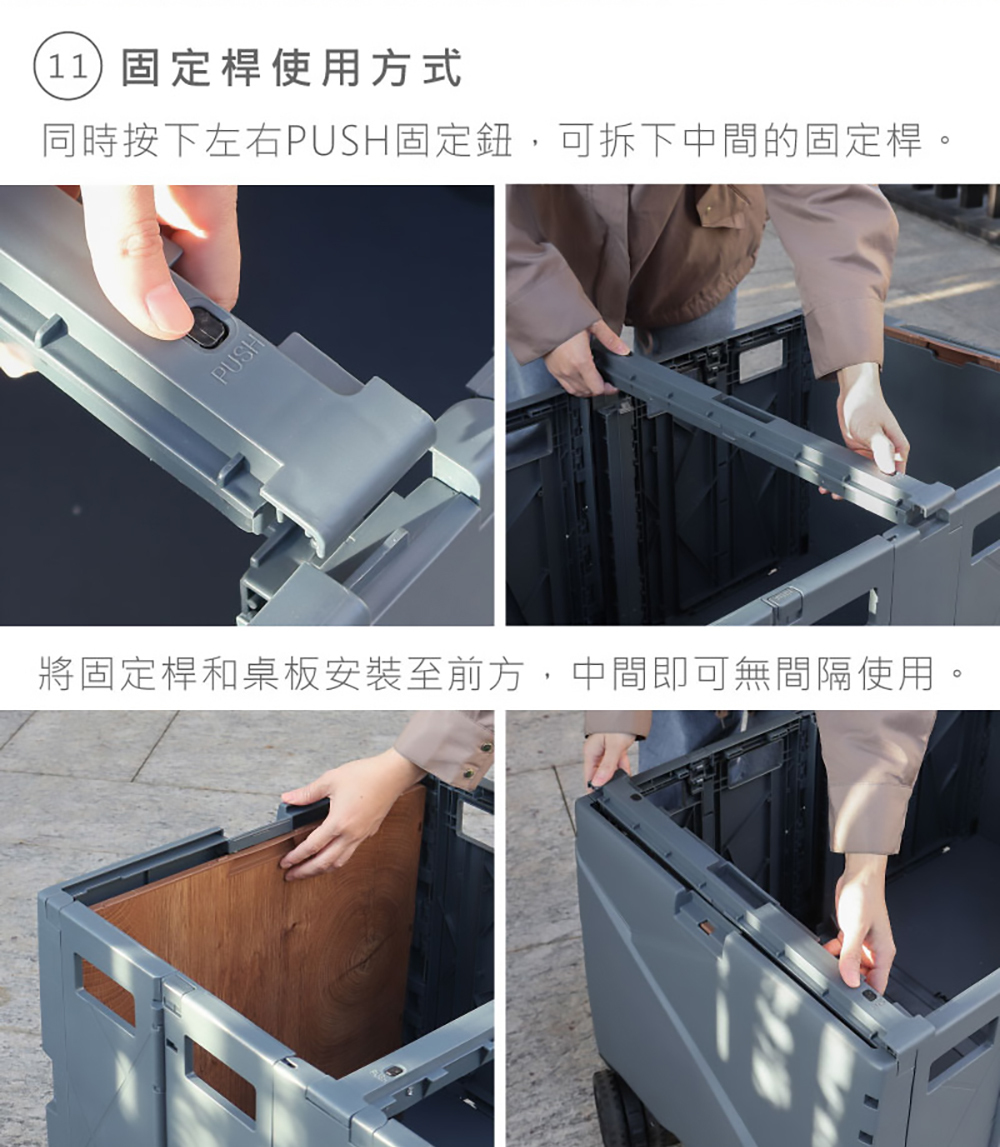 11 固定桿使用方式

同時按下左右PUSH固定鈕，可拆下中間的固定桿。

PUSH

將固定桿和桌板安裝至前方，中間即可無間隔使用。