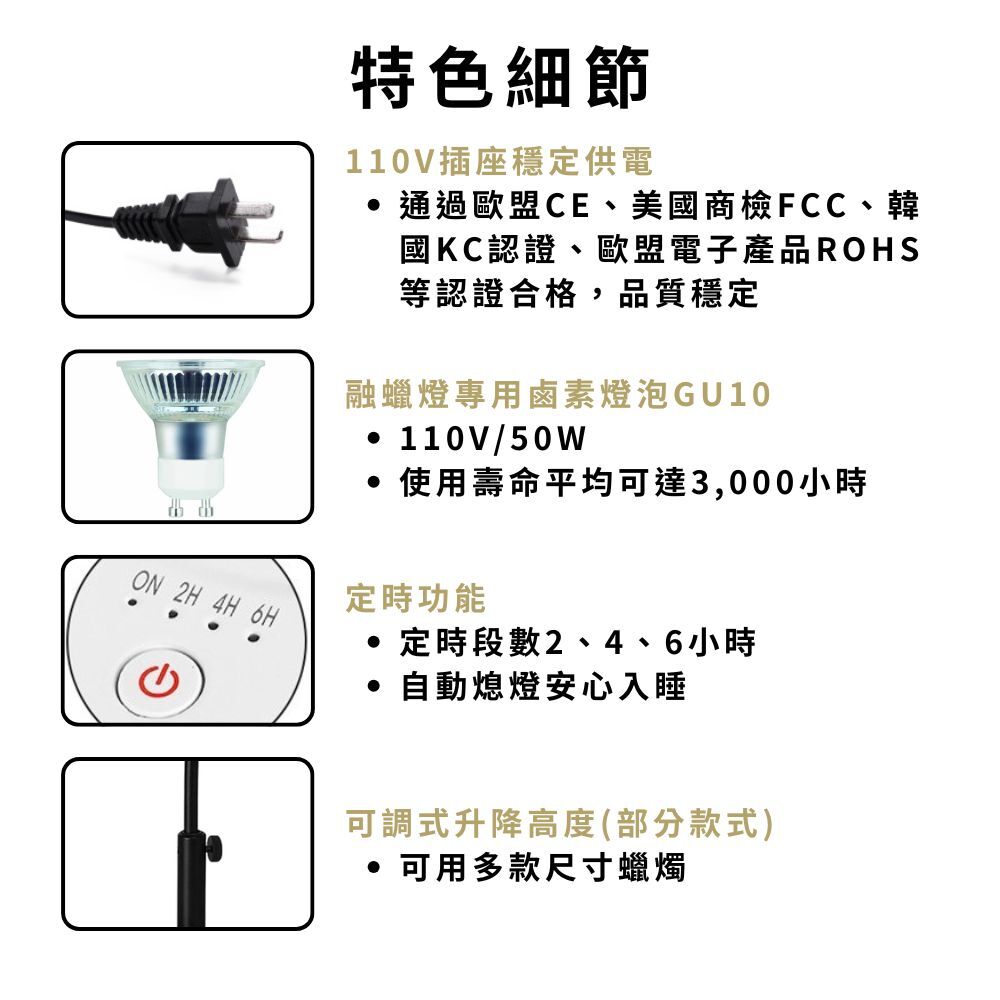 特色細節

110V插座穩定供電

• 通過歐盟CE、美國商檢FCC、韓國KC認證、歐盟電子產品ROHS等認證合格，品質穩定

融蠟燈專用鹵素燈泡GU10

• 110V/50W
• 使用壽命平均可達3,000小時

ON 2H 4H 6H

定時功能

• 定時段數2、4、6小時
• 自動熄燈安心入睡

可調式升降高度(部分款式)

• 可用多款尺寸蠟燭