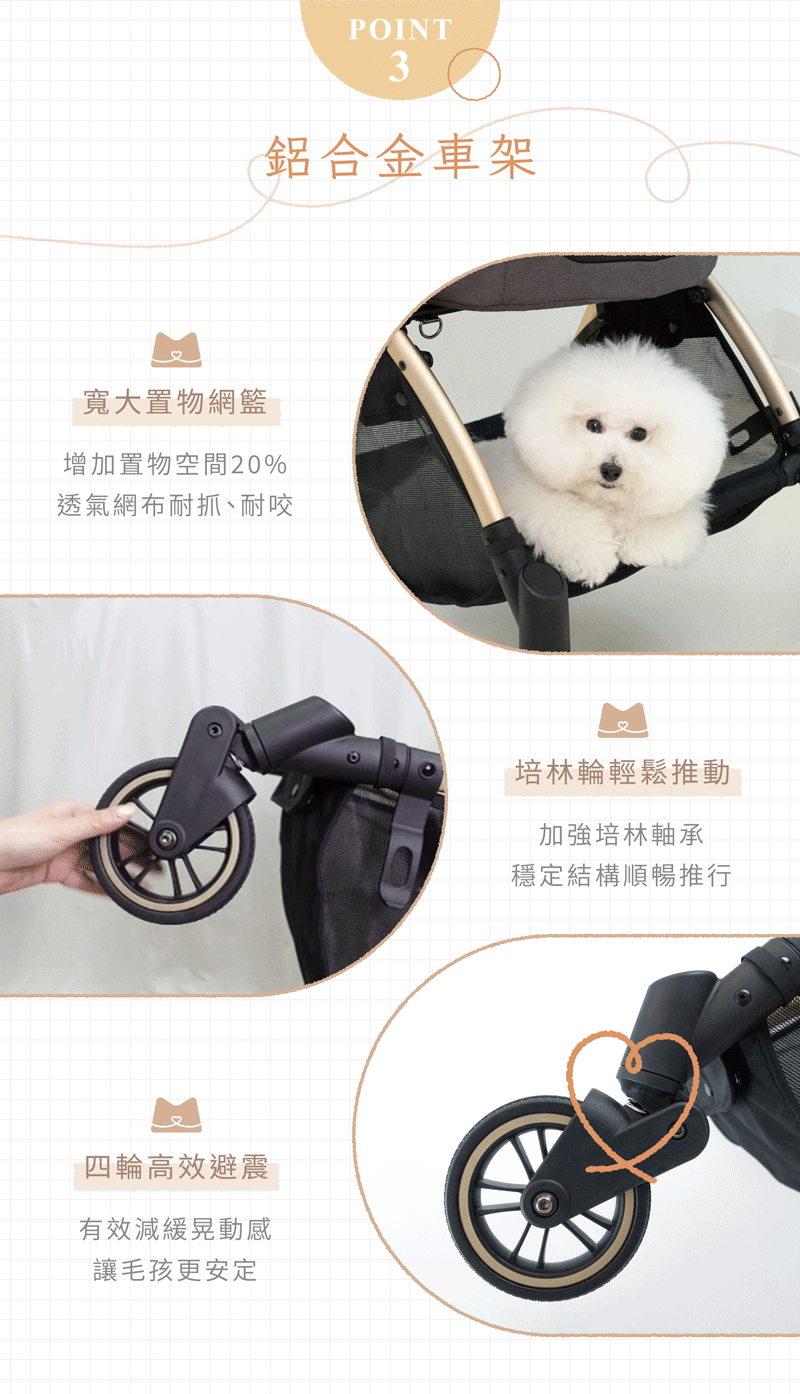 POINT
3

鋁合金車架

寬大置物網籃

增加置物空間20%
透氣網布耐抓、耐咬

培林輪輕鬆推動

加強培林軸承
穩定結構順暢推行

四輪高效避震

有效減緩晃動感
讓毛孩更安定