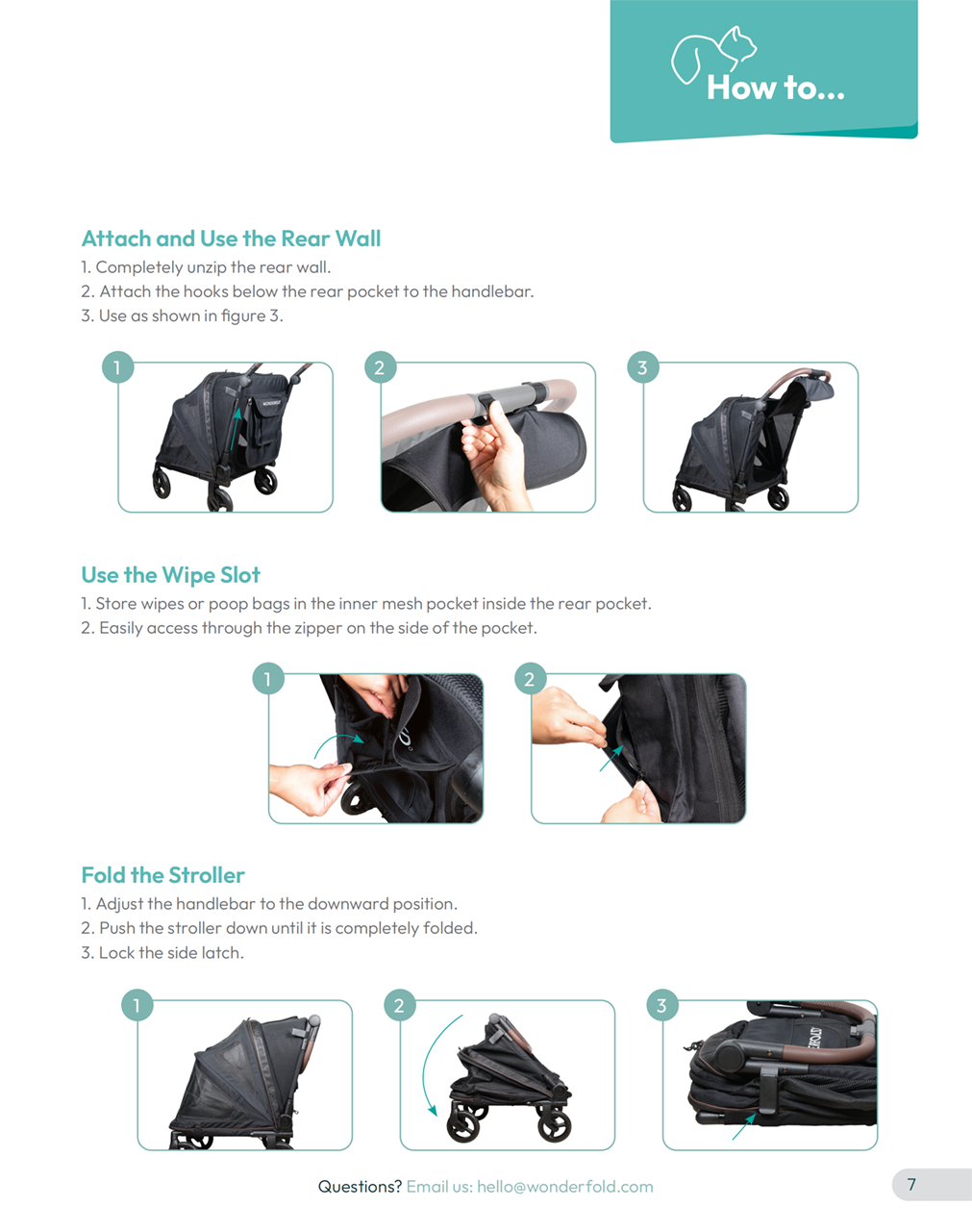 How to...

Attach and Use the Rear Wall
1. Completely unzip the rear wall.
2. Attach the hooks below the rear pocket to the handlebar.
3. Use as shown in figure 3.

1

2

3

Use the Wipe Slot
1. Store wipes or poop bags in the inner mesh pocket inside the rear pocket.
2. Easily access through the zipper on the side of the pocket.

1

2

Fold the Stroller
1. Adjust the handlebar to the downward position.
2. Push the stroller down until it is completely folded.
3. Lock the side latch.

1

2

3

Questions? Email us: hello@wonderfold.com

7