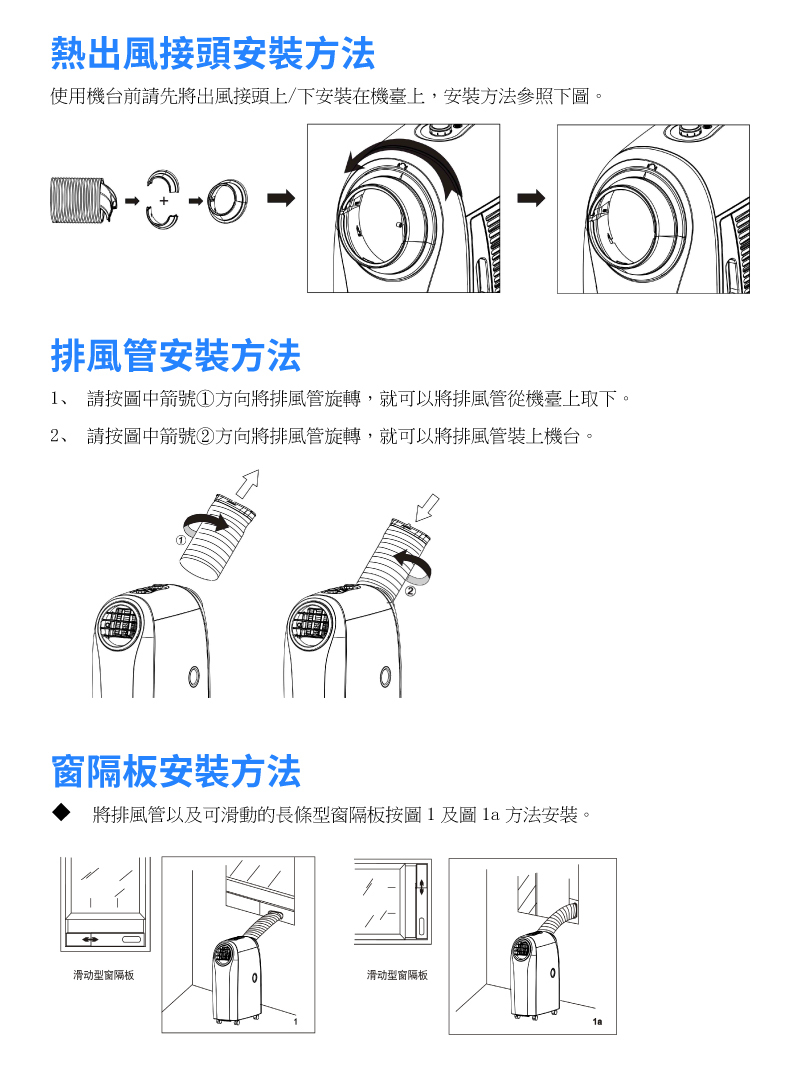 熱出風接頭安裝方法

使用機台前請先將出風接頭上/下安裝在機臺上，安裝方法參照下圖。

+

排風管安裝方法

1、 請按圖中箭號①方向將排風管旋轉，就可以將排風管從機臺上取下。

2、 請按圖中箭號②方向將排風管旋轉，就可以將排風管裝上機台。

①

②

窗隔板安裝方法

◆ 將排風管以及可滑動的長條型窗隔板按圖 1 及圖 1a 方法安裝。

滑动型窗隔板

1

滑动型窗隔板

1a