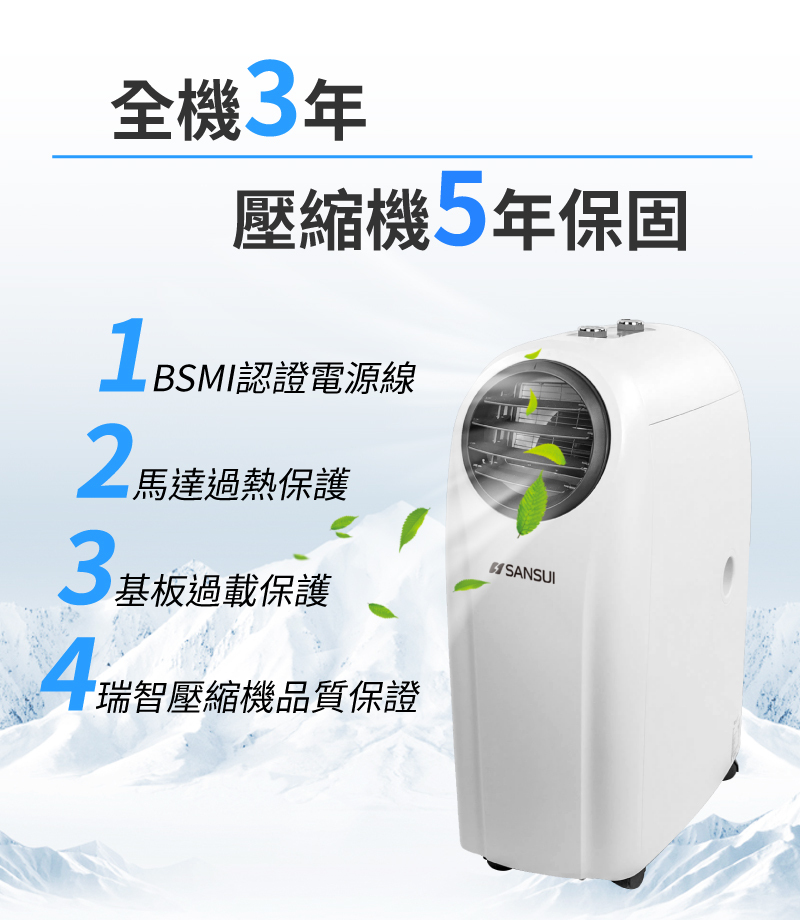 全機3年

壓縮機5年保固

1 BSMI認證電源線

2 馬達過熱保護

3 基板過載保護

4 瑞智壓縮機品質保證

SANSUI