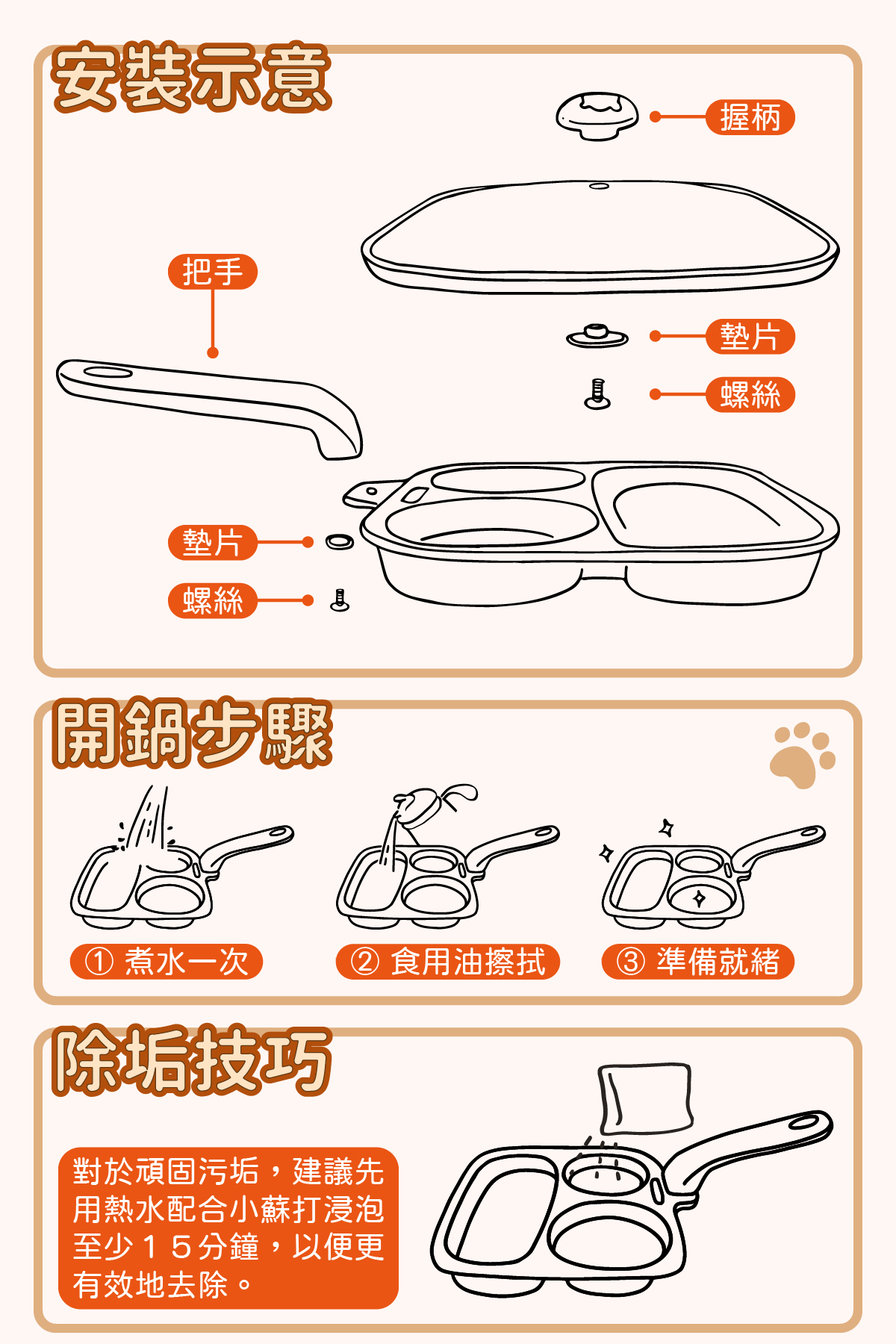 安裝示意

握柄

把手

墊片

螺絲

墊片

螺絲

開鍋步驟

① 煮水一次

② 食用油擦拭

③ 準備就緒

除垢技巧

對於頑固污垢，建議先用熱水配合小蘇打浸泡至少１５分鐘，以便更有效地去除。