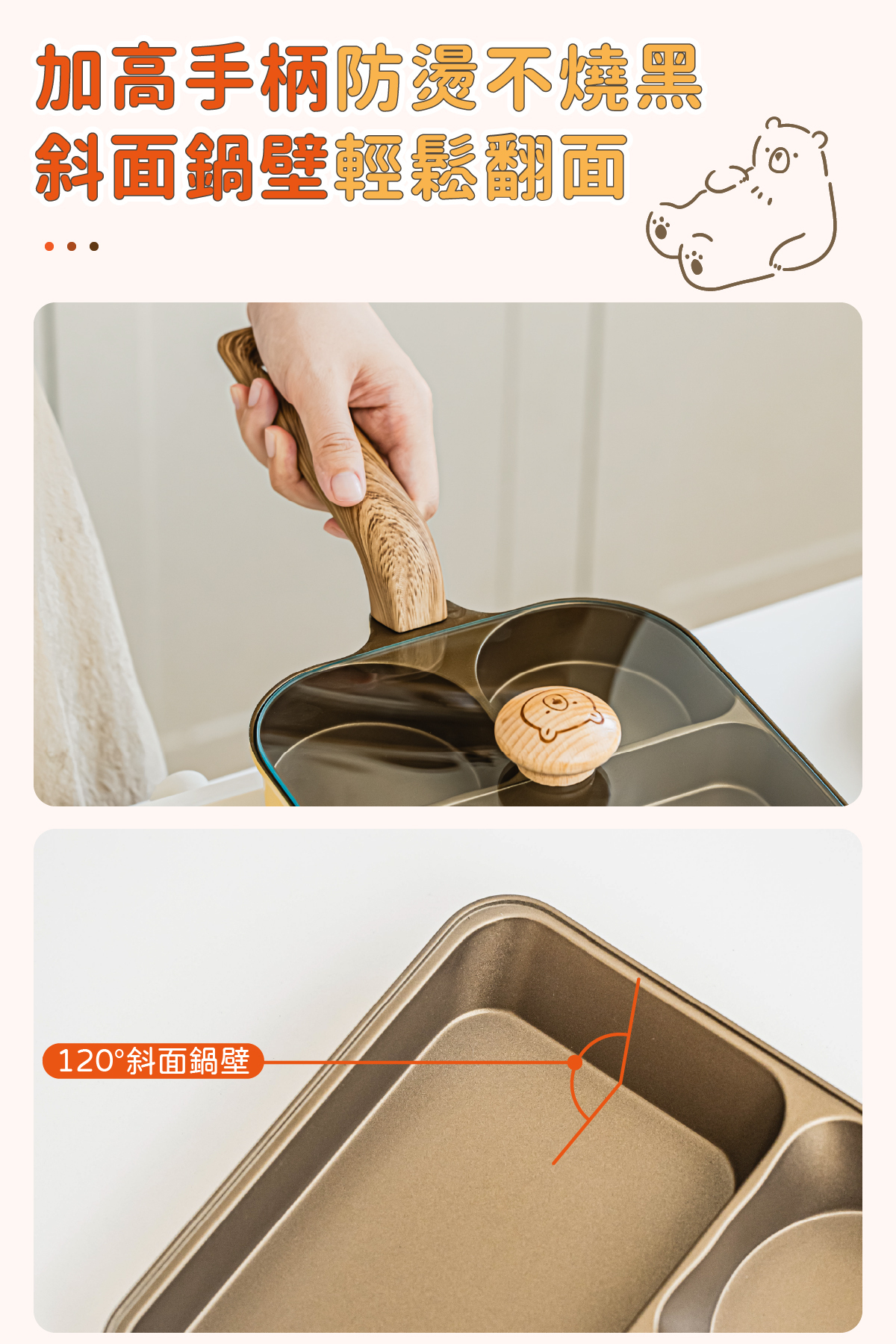 加高手柄防燙不燒黑
斜面鍋壁輕鬆翻面

120°斜面鍋壁