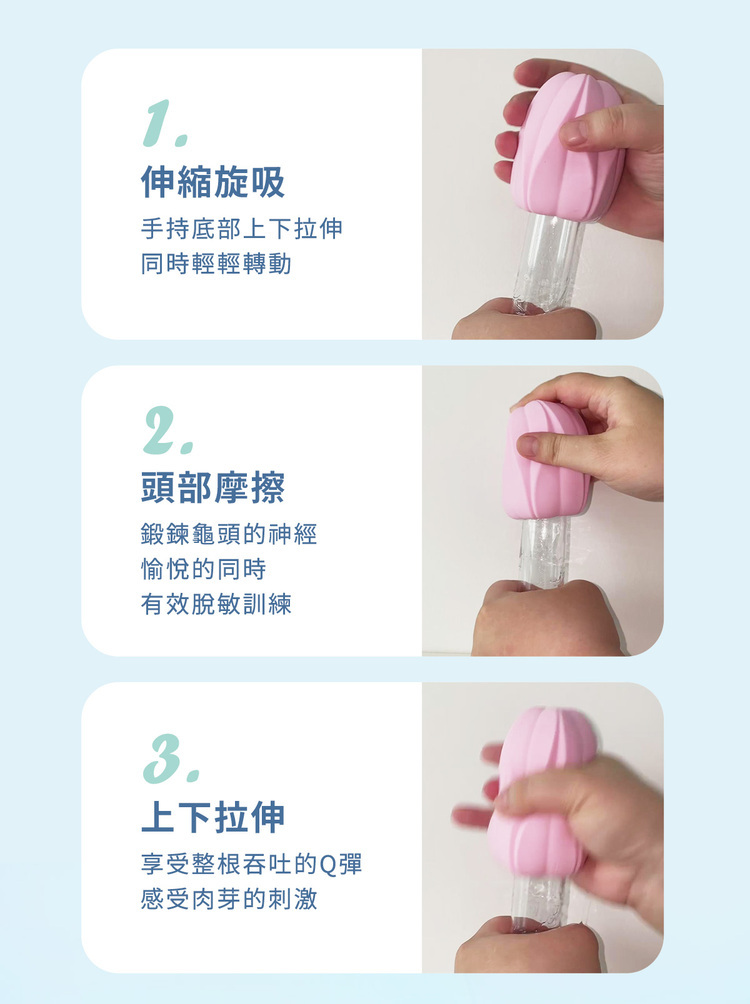 1.
伸縮旋吸
手持底部上下拉伸
同時輕輕轉動

2.
頭部摩擦
鍛鍊龜頭的神經
愉悅的同時
有效脫敏訓練

3.
上下拉伸
享受整根吞吐的Q彈
感受肉芽的刺激