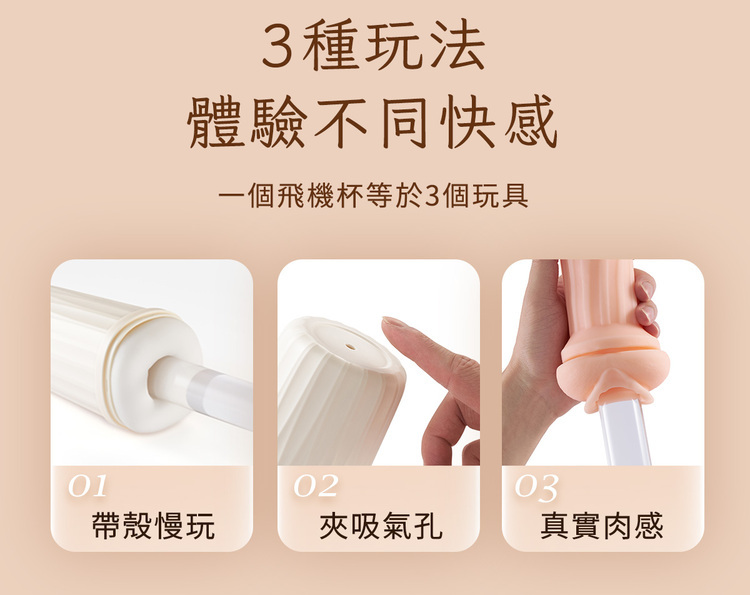 3種玩法
體驗不同快感

一個飛機杯等於3個玩具

01
帶殼慢玩

02
夾吸氣孔

03
真實肉感