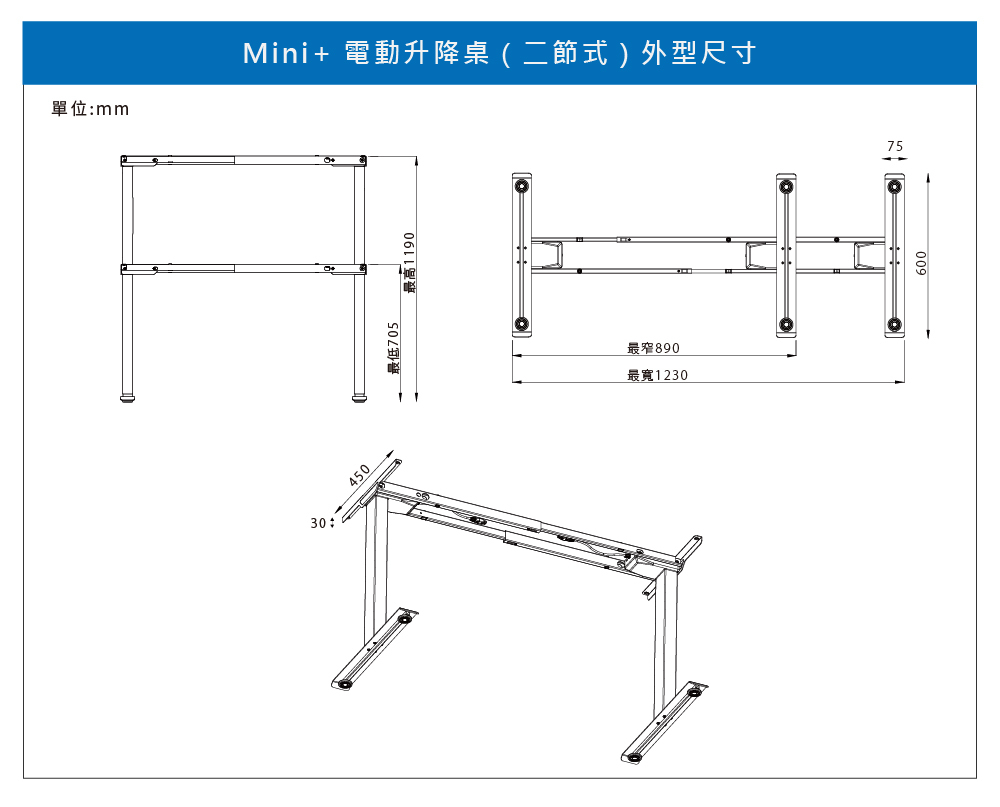 Mini+ 電動升降桌（二節式）外型尺寸

單位:mm

最高1190

最低705

75

600

最窄890

最寬1230

450

30