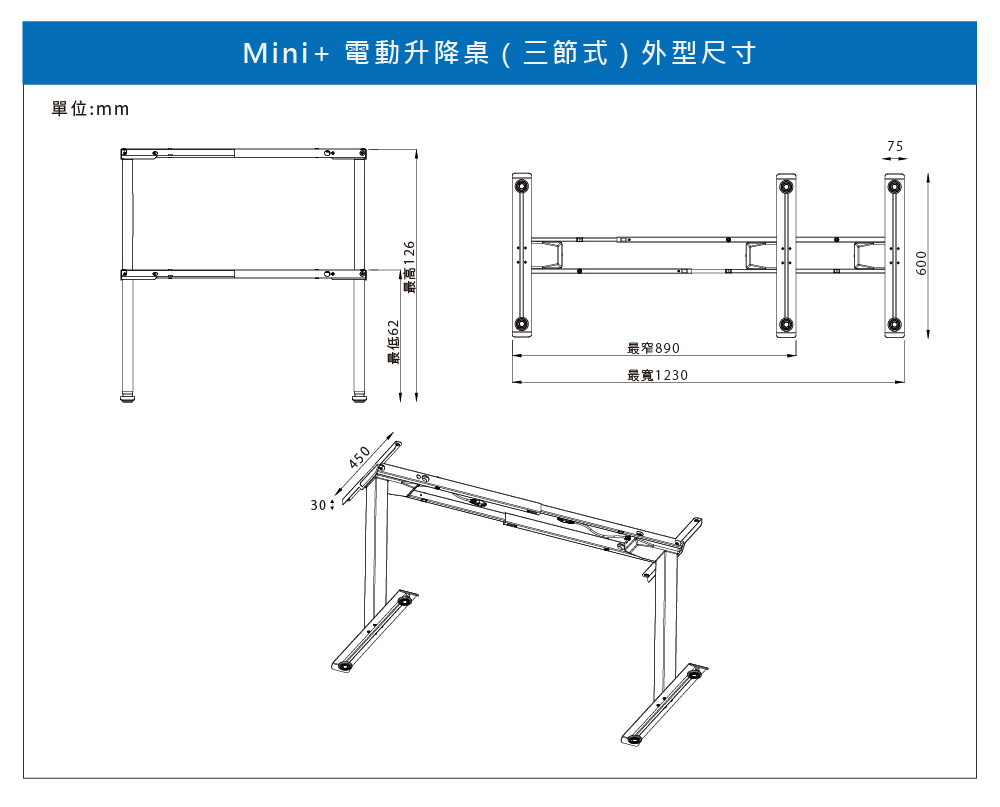 Mini+ 電動升降桌（三節式）外型尺寸

單位:mm

最高126

最低62

75

600

最窄890

最寬1230

450

30