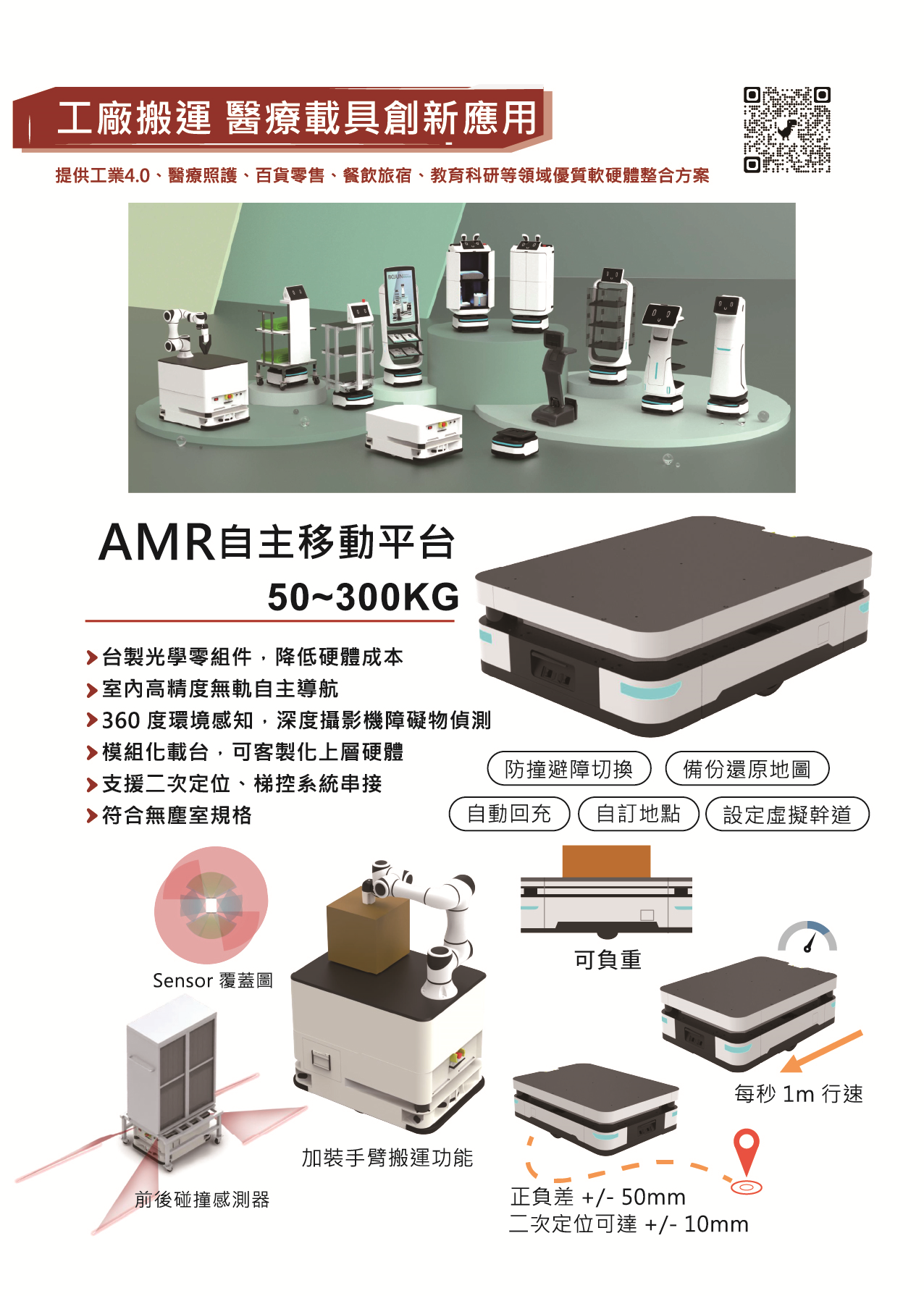 工廠搬運 醫療載具創新應用

提供工業4.0、醫療照護、百貨零售、餐飲旅宿、教育科研等領域優質軟硬體整合方案

AMR自主移動平台
50~300KG

台製光學零組件，降低硬體成本
室內高精度無軌自主導航
360 度環境感知，深度攝影機障礙物偵測
模組化載台，可客製化上層硬體
支援二次定位、梯控系統串接
符合無塵室規格

防撞避障切換
備份還原地圖
自動回充
自訂地點
設定虛擬幹道

Sensor 覆蓋圖

可負重

每秒 1m 行速

加裝手臂搬運功能

前後碰撞感測器

正負差 +/- 50mm
二次定位可達 +/- 10mm