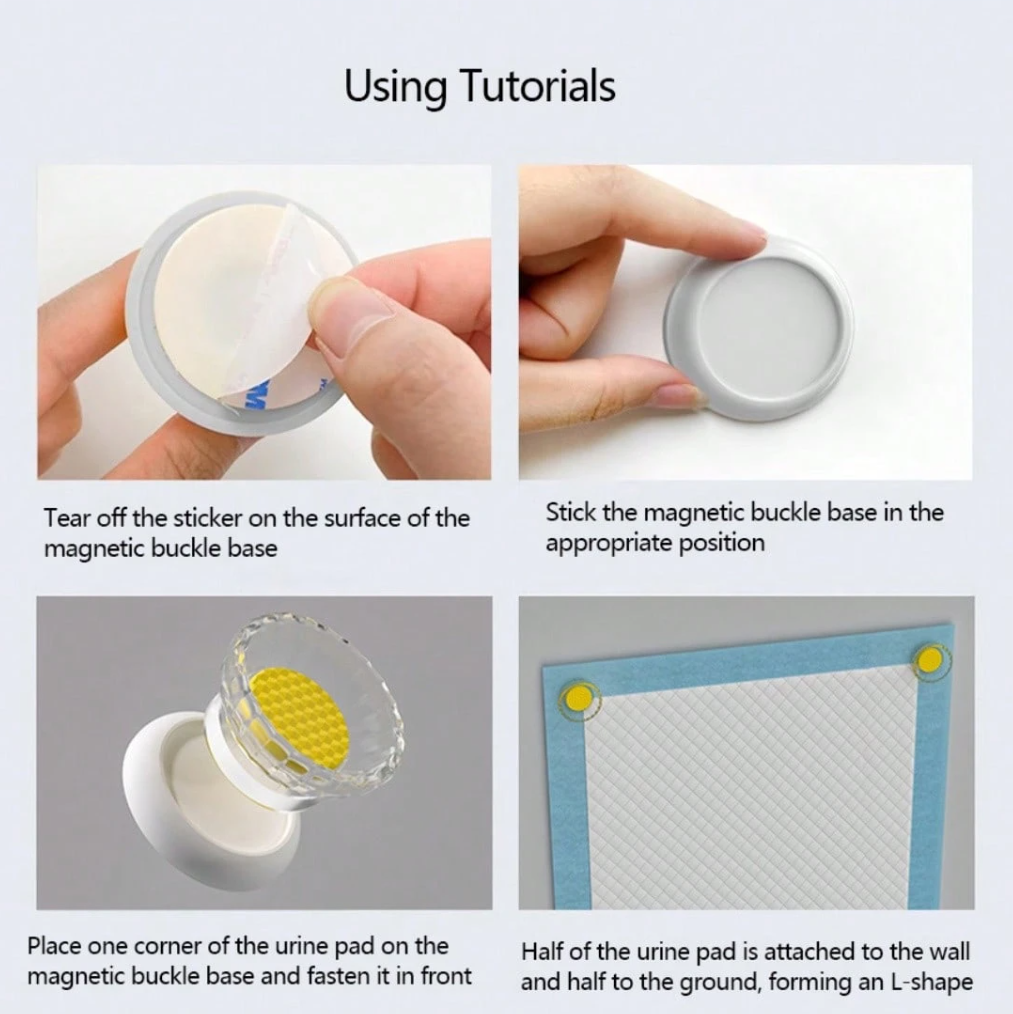 Using Tutorials

Tear off the sticker on the surface of the magnetic buckle base

Stick the magnetic buckle base in the appropriate position

Place one corner of the urine pad on the magnetic buckle base and fasten it in front

Half of the urine pad is attached to the wall and half to the ground, forming an L-shape