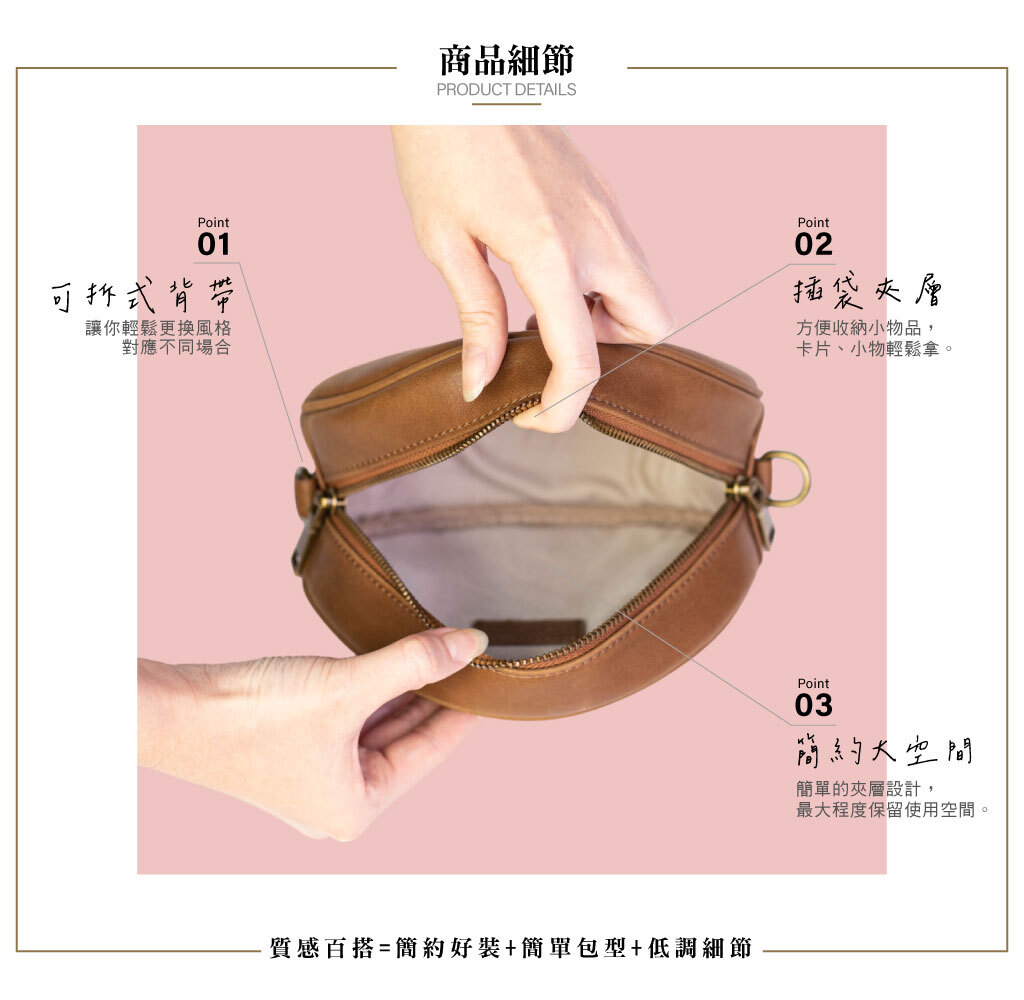 商品細節
PRODUCT DETAILS

Point
01
可拆式背帶
讓你輕鬆更換風格
對應不同場合

Point
02
插袋夾層
方便收納小物品，
卡片、小物輕鬆拿。

Point
03
簡約大空間
簡單的夾層設計，
最大程度保留使用空間。

質感百搭=簡約好裝+簡單包型+低調細節