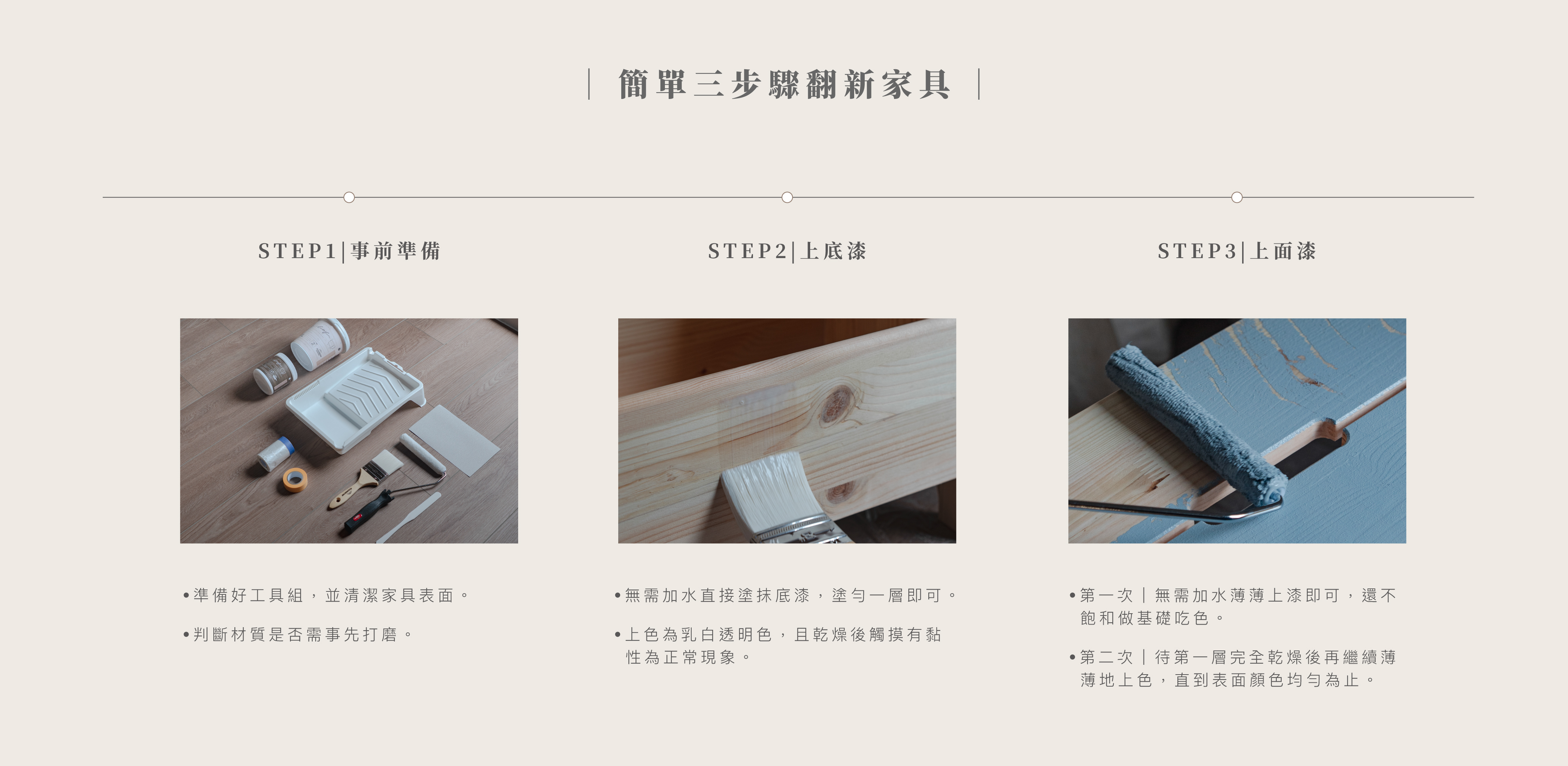 | 簡單三步驟翻新家具 |

STEP1|事前準備

•準備好工具組，並清潔家具表面。

•判斷材質是否需事先打磨。

STEP2|上底漆

•無需加水直接塗抹底漆，塗勻一層即可。

•上色為乳白透明色，且乾燥後觸摸有黏性為正常現象。

STEP3|上面漆

•第一次｜無需加水薄薄上漆即可，還不飽和做基礎吃色。

•第二次｜待第一層完全乾燥後再繼續薄薄地上色，直到表面顏色均勻為止。