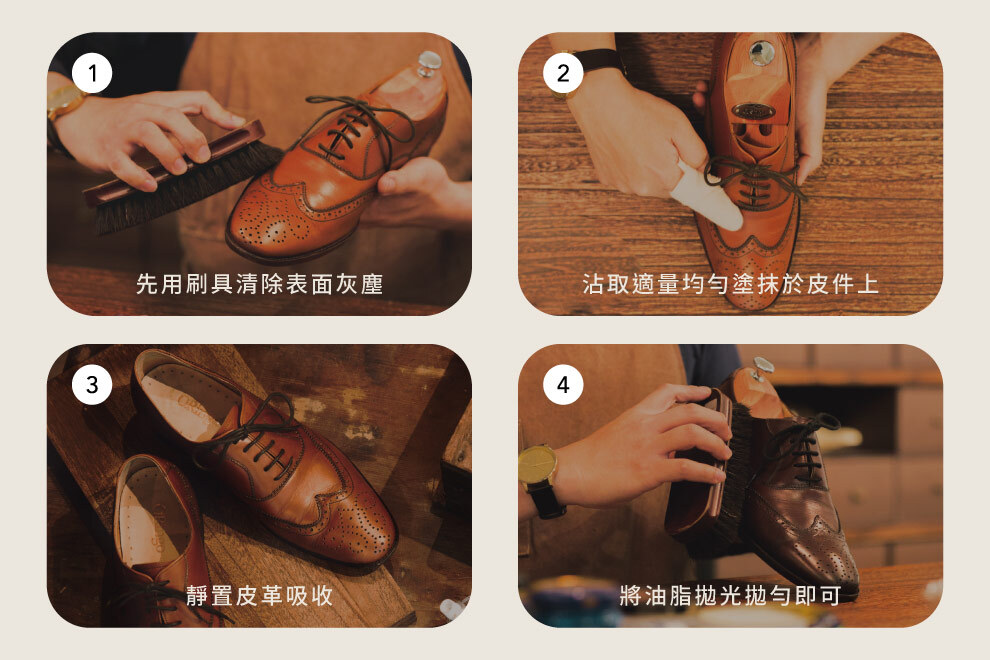 1
先用刷具清除表面灰塵

2
沾取適量均勻塗抹於皮件上

3
靜置皮革吸收

4
將油脂拋光拋勻即可