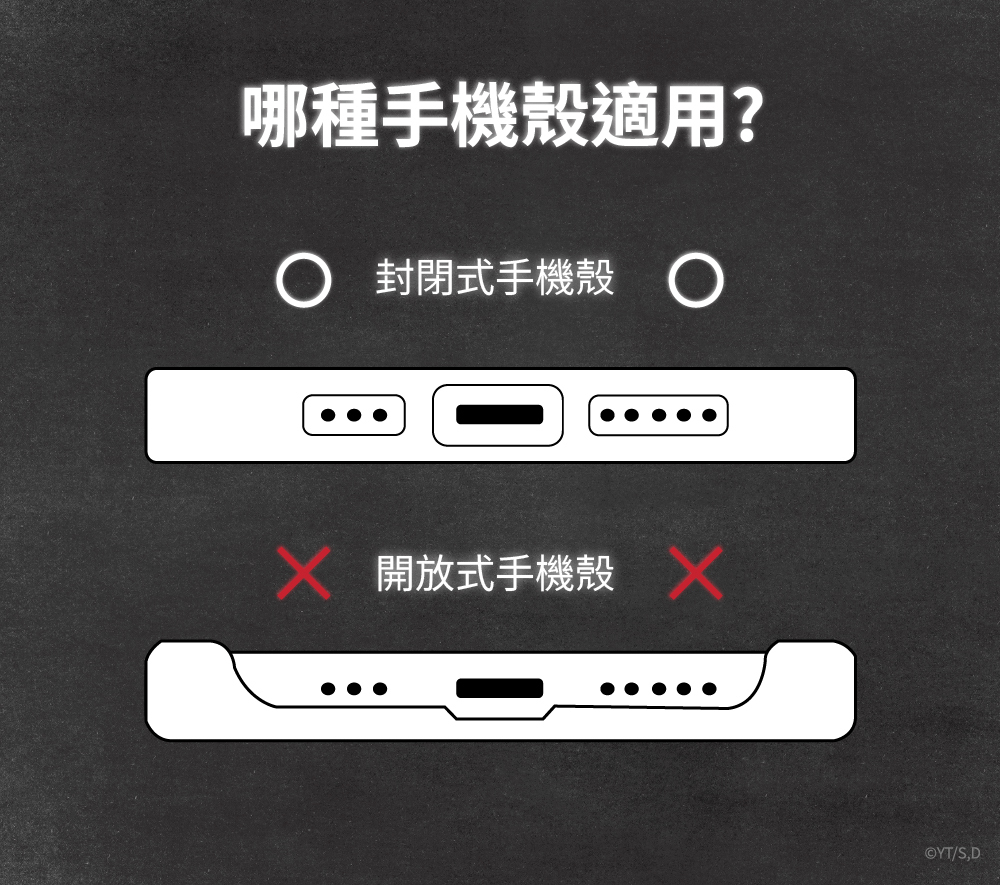 哪種手機殼適用?

○ 封閉式手機殼 ○

✕ 開放式手機殼 ✕

©YT/S,D