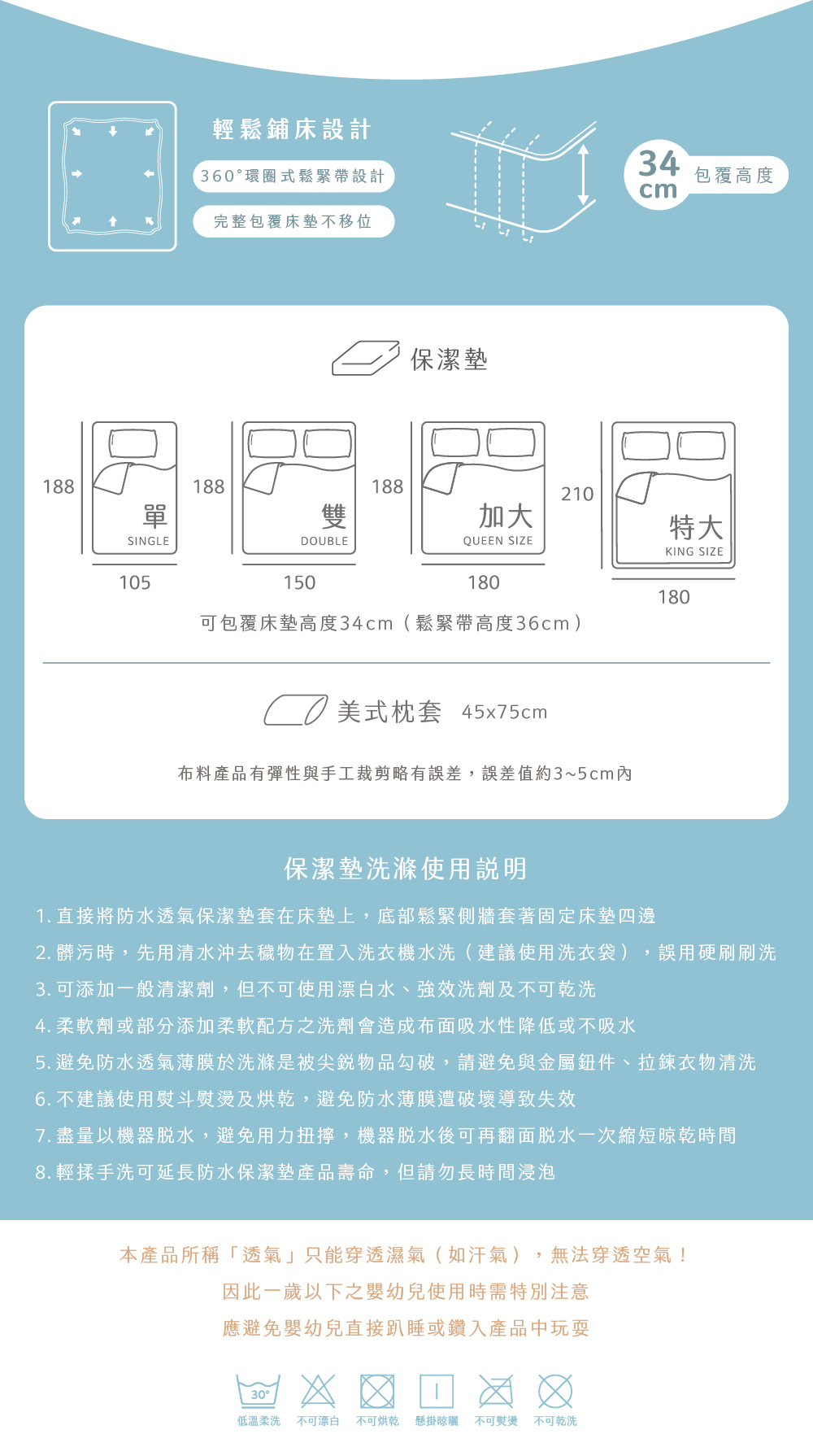 輕鬆鋪床設計

360°環圈式鬆緊帶設計

完整包覆床墊不移位

34 cm 包覆高度

保潔墊

188

單

SINGLE

105

188

雙

DOUBLE

150

188

加大

QUEEN SIZE

180

210

特大

KING SIZE

180

可包覆床墊高度34cm（鬆緊帶高度36cm）

美式枕套 45x75cm

布料產品有彈性與手工裁剪略有誤差，誤差值約3~5cm內

保潔墊洗滌使用說明

1. 直接將防水透氣保潔墊套在床墊上，底部鬆緊側牆套著固定床墊四邊

2. 髒污時，先用清水沖去穢物在置入洗衣機水洗（建議使用洗衣袋），誤用硬刷刷洗

3. 可添加一般清潔劑，但不可使用漂白水、強效洗劑及不可乾洗

4. 柔軟劑或部分添加柔軟配方之洗劑會造成布面吸水性降低或不吸水

5. 避免防水透氣薄膜於洗滌是被尖銳物品勾破，請避免與金屬鈕件、拉鍊衣物清洗

6. 不建議使用熨斗熨燙及烘乾，避免防水薄膜遭破壞導致失效

7. 盡量以機器脫水，避免用力扭擰，機器脫水後可再翻面脫水一次縮短晾乾時間

8. 輕揉手洗可延長防水保潔墊產品壽命，但請勿長時間浸泡

本產品所稱「透氣」只能穿透濕氣（如汗氣），無法穿透空氣！

因此一歲以下之嬰幼兒使用時需特別注意

應避免嬰幼兒直接趴睡或鑽入產品中玩耍

30°

低溫柔洗 不可漂白 不可烘乾 懸掛晾曬 不可熨燙 不可乾洗