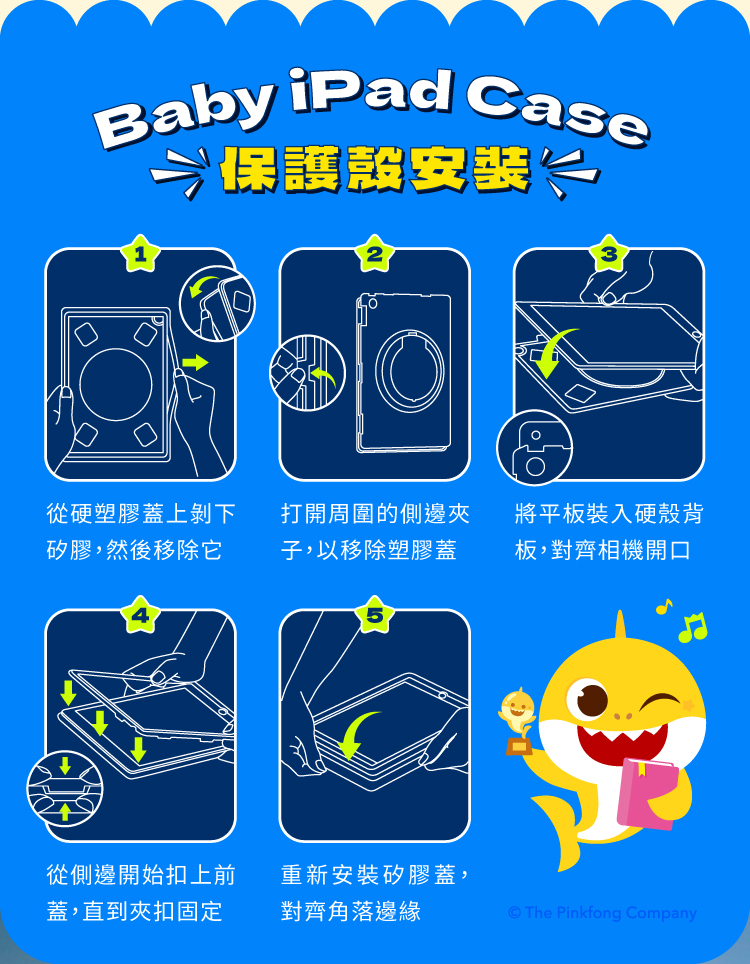 Baby iPad Case
保護殼安裝

1
從硬塑膠蓋上剝下矽膠，然後移除它

2
打開周圍的側邊夾子，以移除塑膠蓋

3
將平板裝入硬殼背板，對齊相機開口

4
從側邊開始扣上前蓋，直到夾扣固定

5
重新安裝矽膠蓋，對齊角落邊緣

© The Pinkfong Company