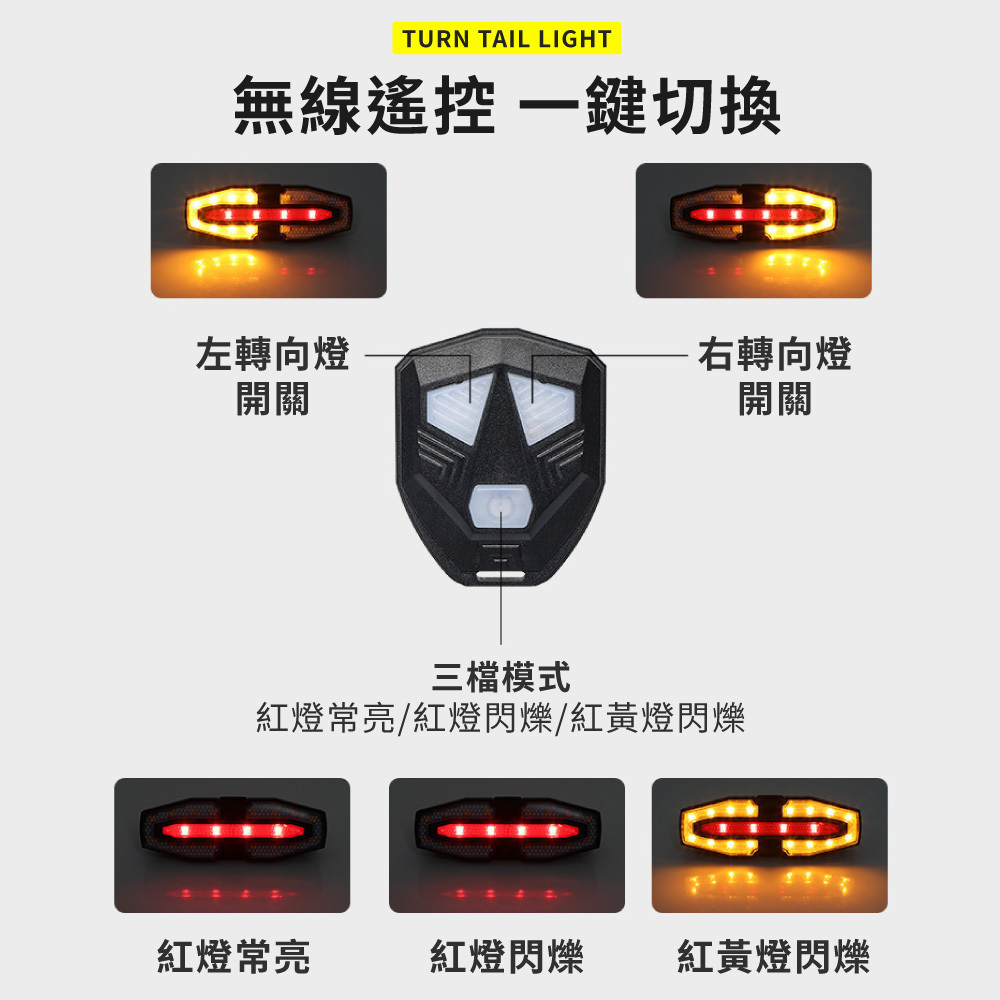 TURN TAIL LIGHT

無線遙控 一鍵切換

左轉向燈
開關

右轉向燈
開關

三檔模式
紅燈常亮/紅燈閃爍/紅黃燈閃爍

紅燈常亮

紅燈閃爍

紅黃燈閃爍