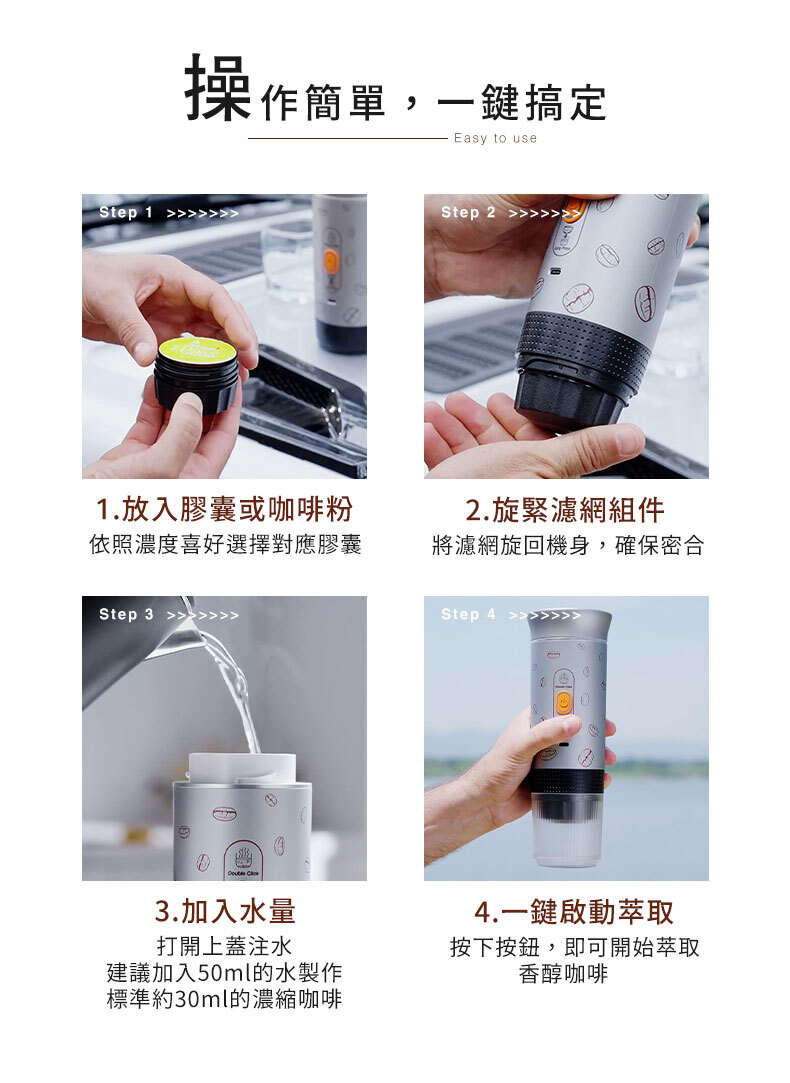 操作簡單，一鍵搞定

Easy to use

Step 1 >>>>>>>

1.放入膠囊或咖啡粉
依照濃度喜好選擇對應膠囊

Step 2 >>>>>>>

2.旋緊濾網組件
將濾網旋回機身，確保密合

Step 3 >>>>>>>

Double Click

3.加入水量
打開上蓋注水
建議加入50ml的水製作
標準約30ml的濃縮咖啡

Step 4 >>>>>>>

4.一鍵啟動萃取
按下按鈕，即可開始萃取
香醇咖啡