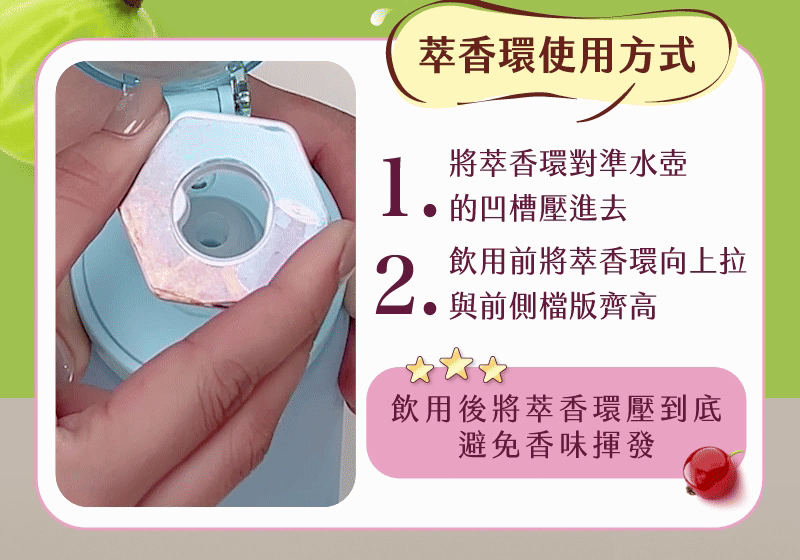 萃香環使用方式

1. 將萃香環對準水壺的凹槽壓進去

2. 飲用前將萃香環向上拉與前側檔版齊高

飲用後將萃香環壓到底
避免香味揮發