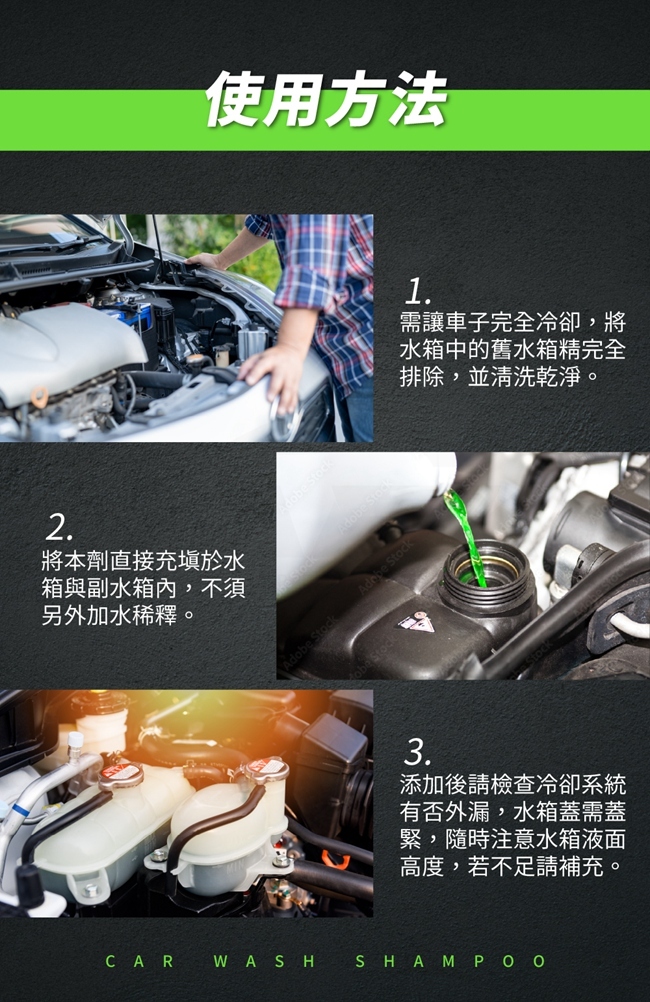 使用方法

1.
需讓車子完全冷卻，將水箱中的舊水箱精完全排除，並清洗乾淨。

2.
將本劑直接充填於水箱與副水箱內，不須另外加水稀釋。

3.
添加後請檢查冷卻系統有否外漏，水箱蓋需蓋緊，隨時注意水箱液面高度，若不足請補充。

CAR WASH SHAMPOO