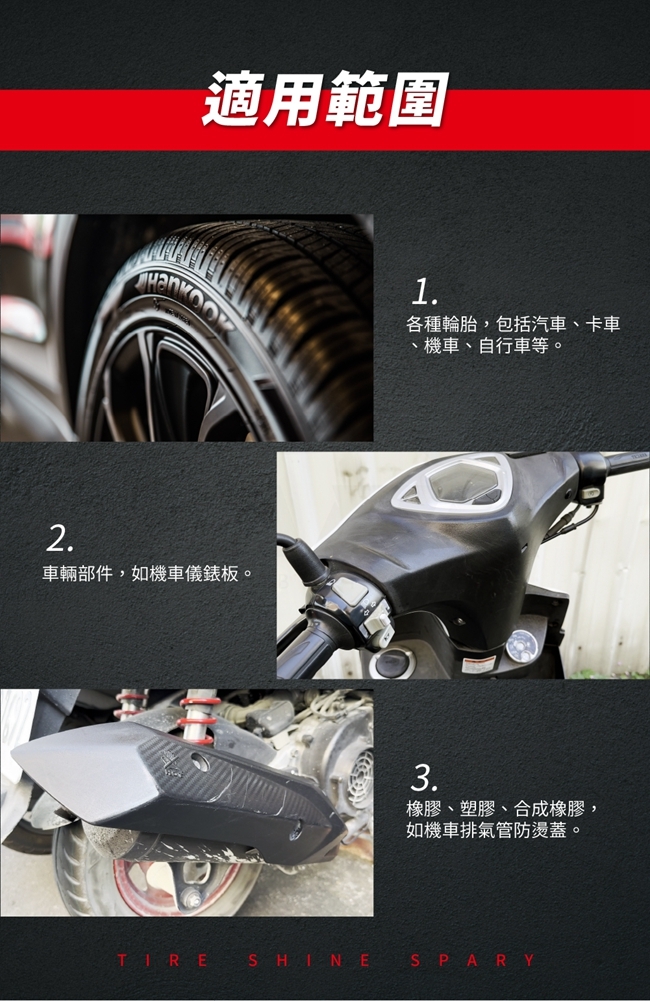 適用範圍

Hankook

1.
各種輪胎，包括汽車、卡車、機車、自行車等。

2.
車輛部件，如機車儀錶板。

3.
橡膠、塑膠、合成橡膠，如機車排氣管防燙蓋。

TIRE SHINE SPARY