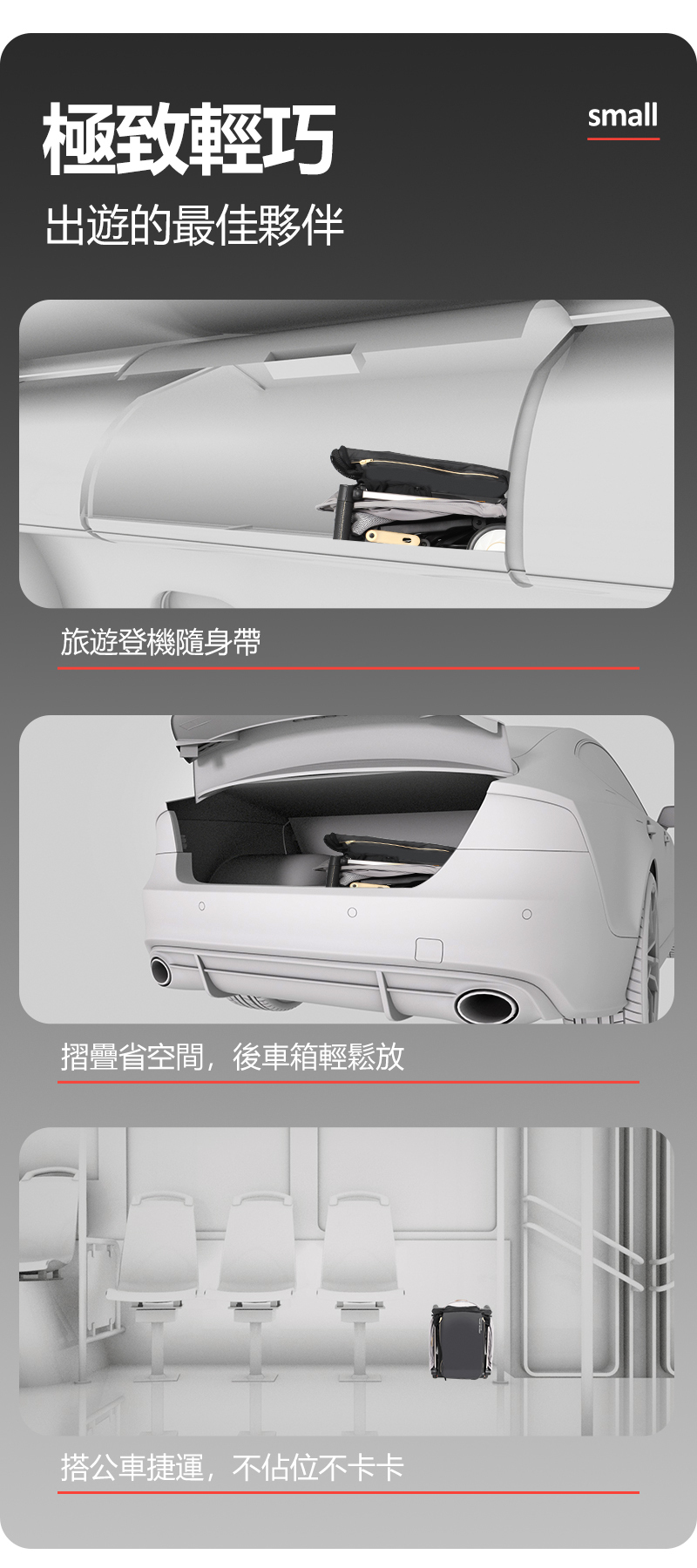 極致輕巧

small

出遊的最佳夥伴

旅遊登機隨身帶

摺疊省空間，後車箱輕鬆放

搭公車捷運，不佔位不卡卡