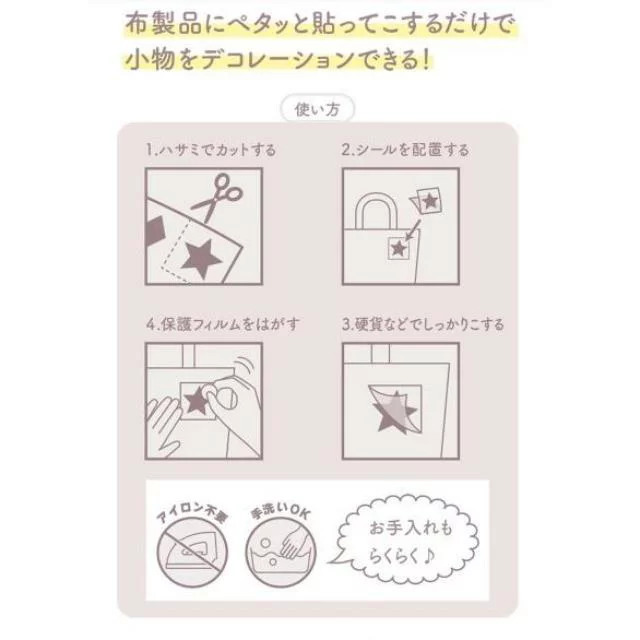 布製品にペタッと貼ってこするだけで
小物をデコレーションできる!

使い方

1.ハサミでカットする

2.シールを配置する

4.保護フィルムをはがす

3.硬貨などでしっかりこする

アイロン不要

手洗いOK

お手入れも
らくらく♪