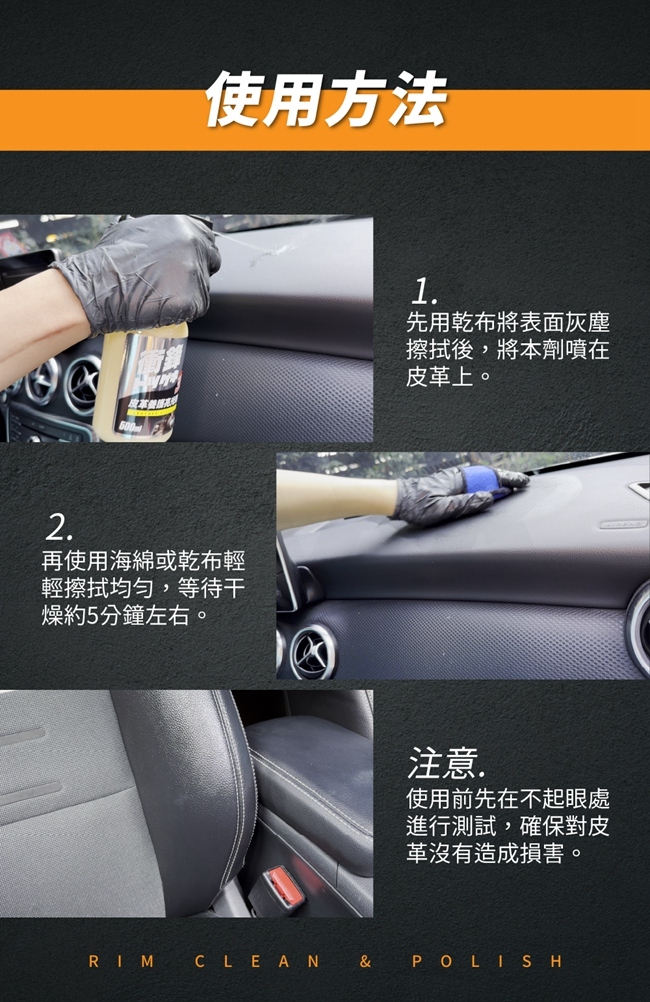 使用方法

1.
先用乾布將表面灰塵擦拭後，將本劑噴在皮革上。

2.
再使用海綿或乾布輕輕擦拭均勻，等待干燥約5分鐘左右。

注意.
使用前先在不起眼處進行測試，確保對皮革沒有造成損害。

RIM CLEAN & POLISH