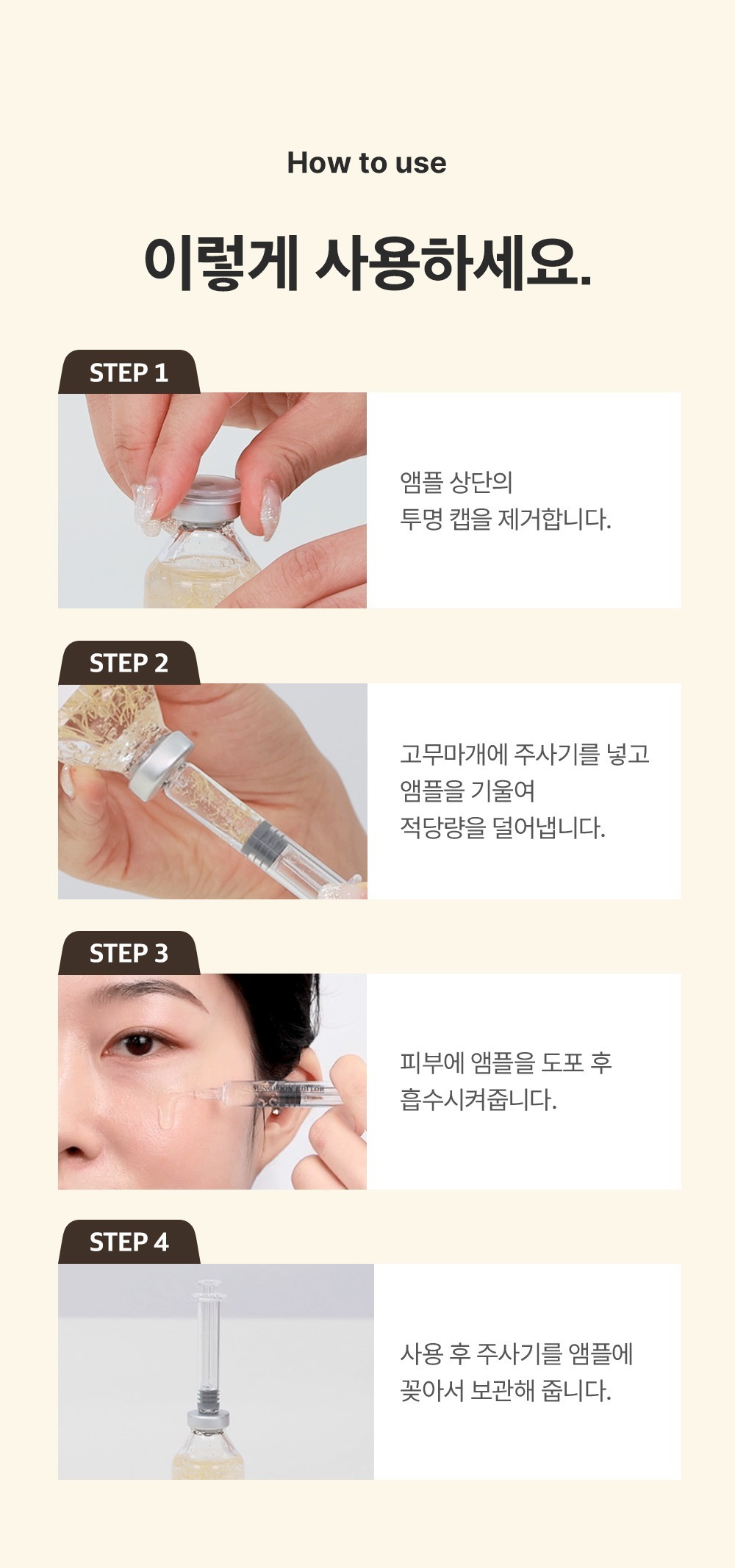 How to use

이렇게 사용하세요.

STEP 1

앰플 상단의
투명 캡을 제거합니다.

STEP 2

고무마개에 주사기를 넣고
앰플을 기울여
적당량을 덜어냅니다.

STEP 3

SUNGBOON EDITOR

피부에 앰플을 도포 후
흡수시켜줍니다.

STEP 4

사용 후 주사기를 앰플에
꽂아서 보관해 줍니다.