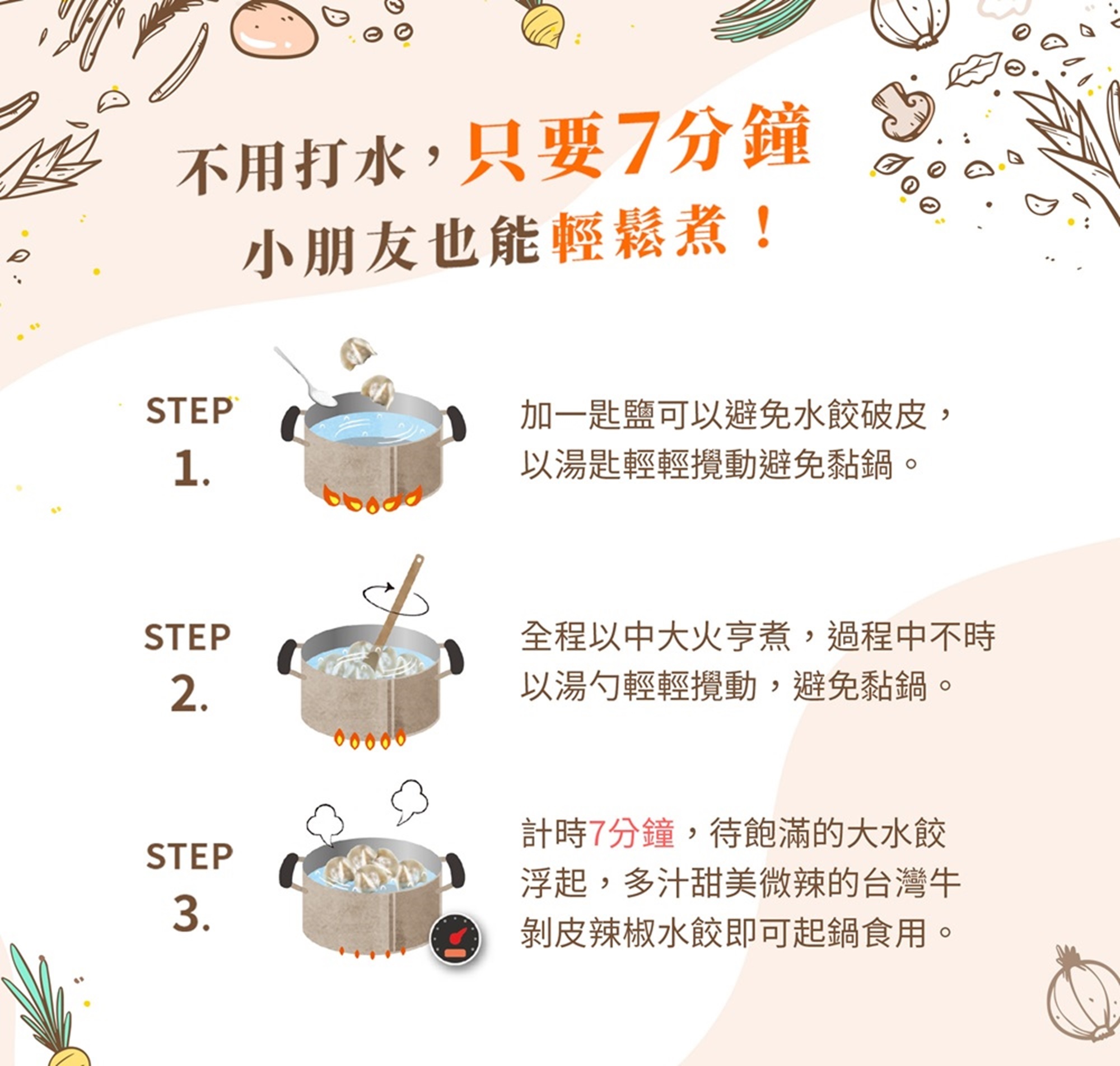 不用打水，只要7分鐘
小朋友也能輕鬆煮！

STEP 1.

加一匙鹽可以避免水餃破皮，以湯匙輕輕攪動避免黏鍋。

STEP 2.

全程以中大火亨煮，過程中不時以湯勺輕輕攪動，避免黏鍋。

STEP 3.

計時7分鐘，待飽滿的大水餃浮起，多汁甜美微辣的台灣牛剝皮辣椒水餃即可起鍋食用。