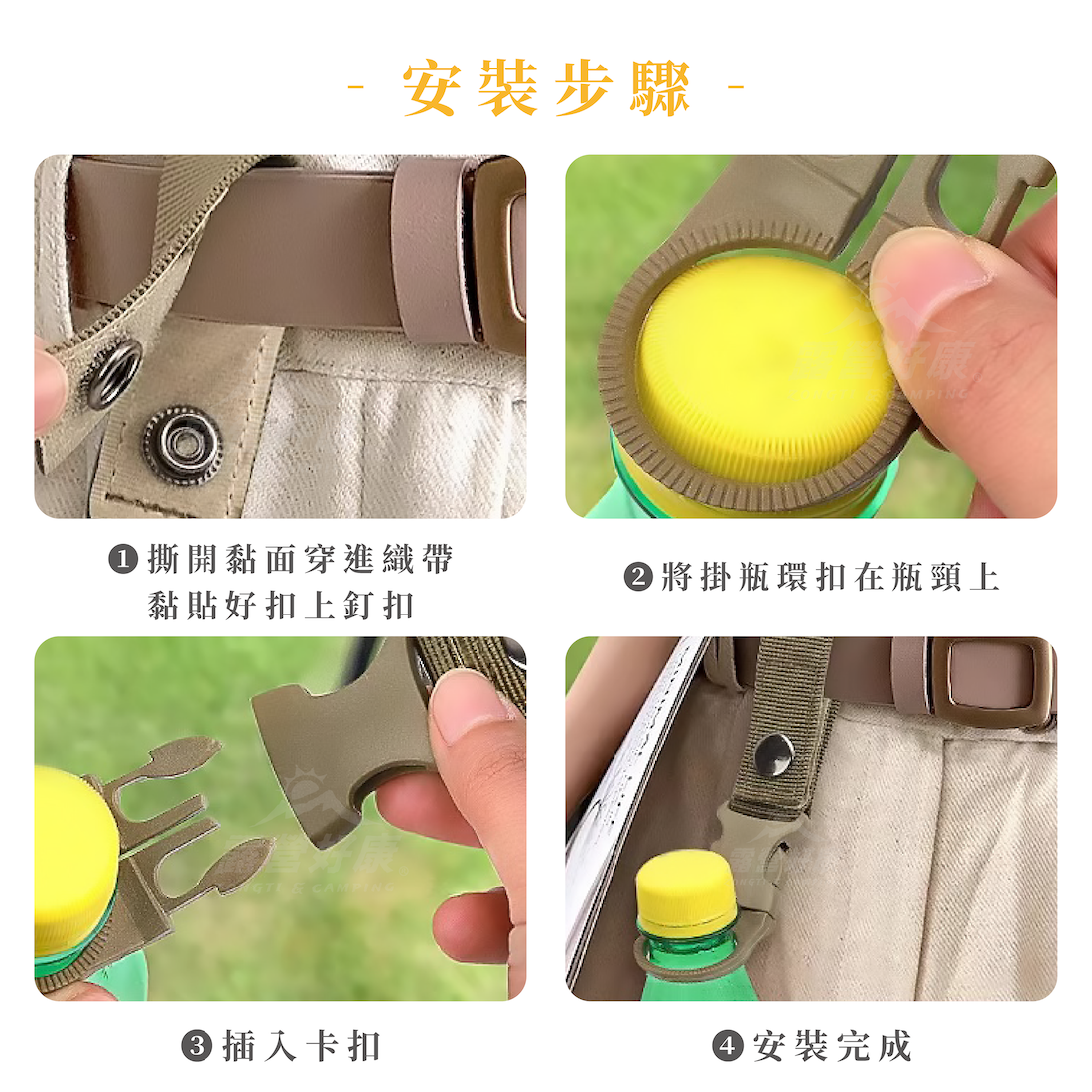 - 安裝步驟 -

❶ 撕開黏面穿進織帶
黏貼好扣上釘扣

❷ 將掛瓶環扣在瓶頸上

❸ 插入卡扣

❹ 安裝完成