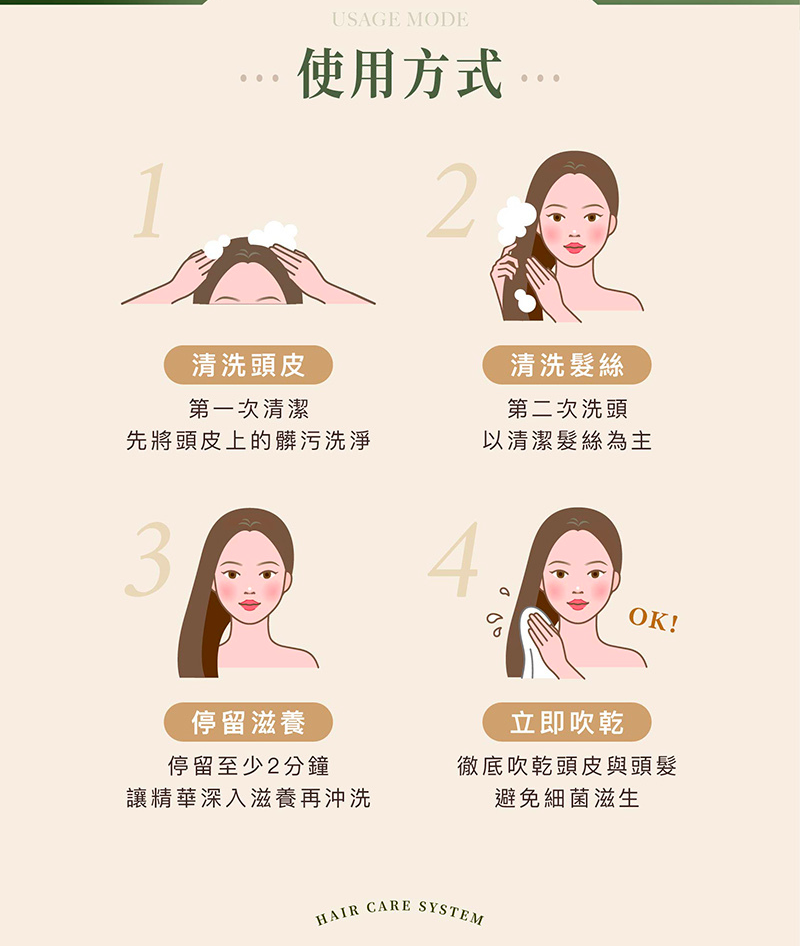 USAGE MODE

使用方式

1

清洗頭皮

第一次清潔
先將頭皮上的髒污洗淨

2

清洗髮絲

第二次洗頭
以清潔髮絲為主

3

停留滋養

停留至少2分鐘
讓精華深入滋養再沖洗

4

OK!

立即吹乾

徹底吹乾頭皮與頭髮
避免細菌滋生

HAIR CARE SYSTEM