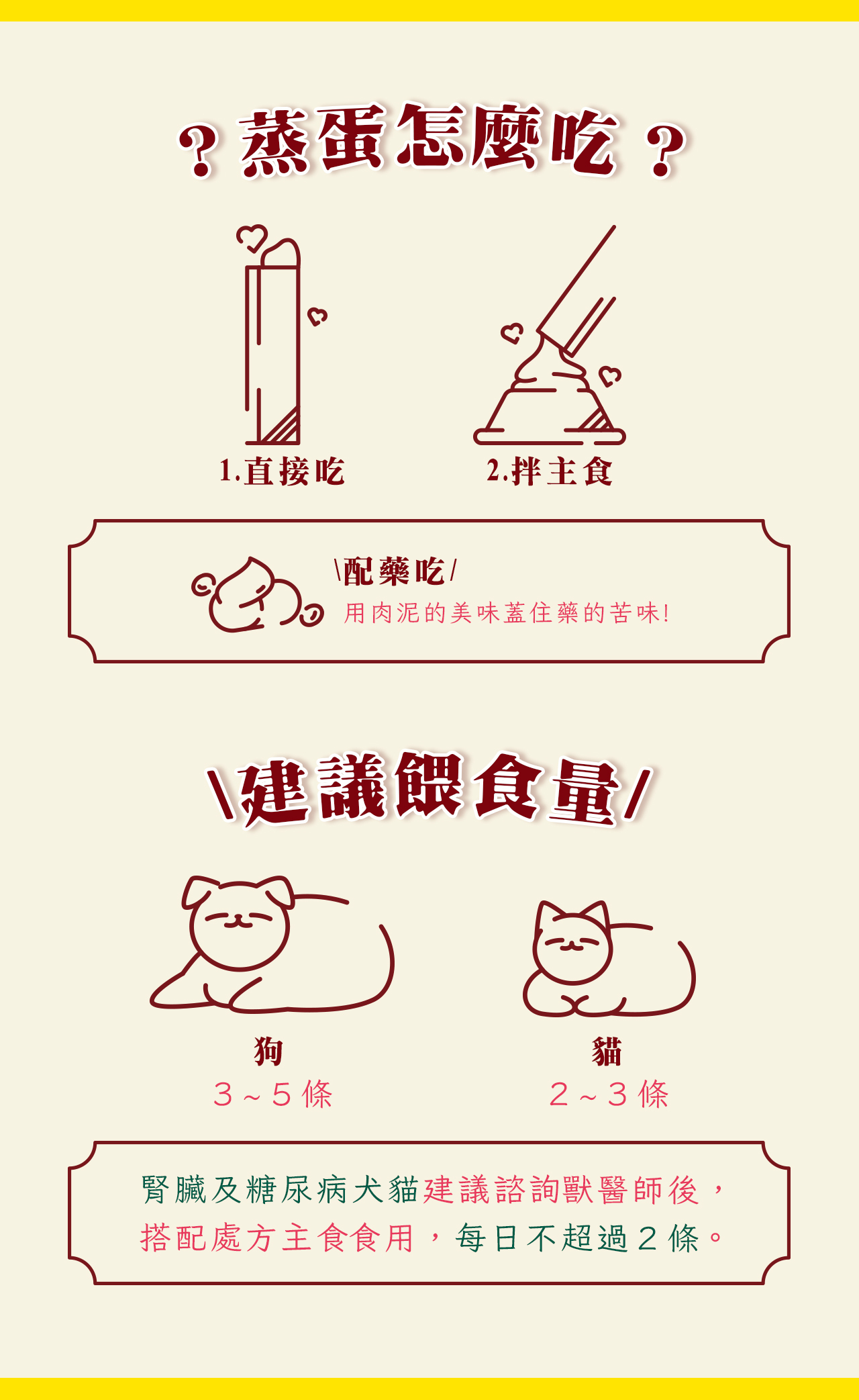 ? 蒸蛋怎麼吃 ?

1.直接吃

2.拌主食

\配藥吃/
用肉泥的美味蓋住藥的苦味!

\建議餵食量/

狗
3 ~ 5 條

貓
2 ~ 3 條

腎臟及糖尿病犬貓建議諮詢獸醫師後，搭配處方主食食用，每日不超過 2 條。