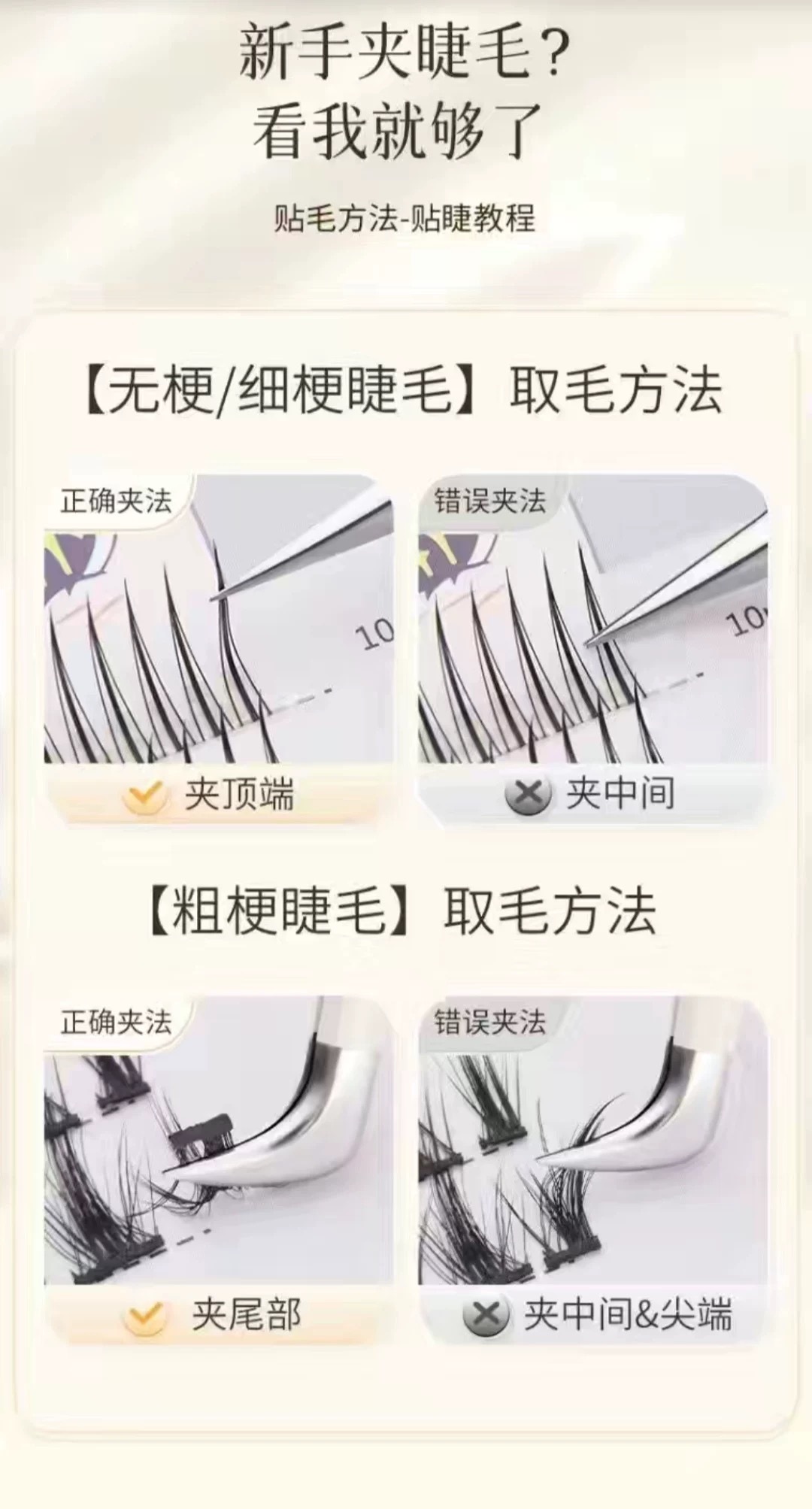 新手夹睫毛？
看我就够了

贴毛方法-贴睫教程

【无梗/细梗睫毛】取毛方法

正确夹法

10

夹顶端

错误夹法

10

夹中间

【粗梗睫毛】取毛方法

正确夹法

夹尾部

错误夹法

夹中间&尖端