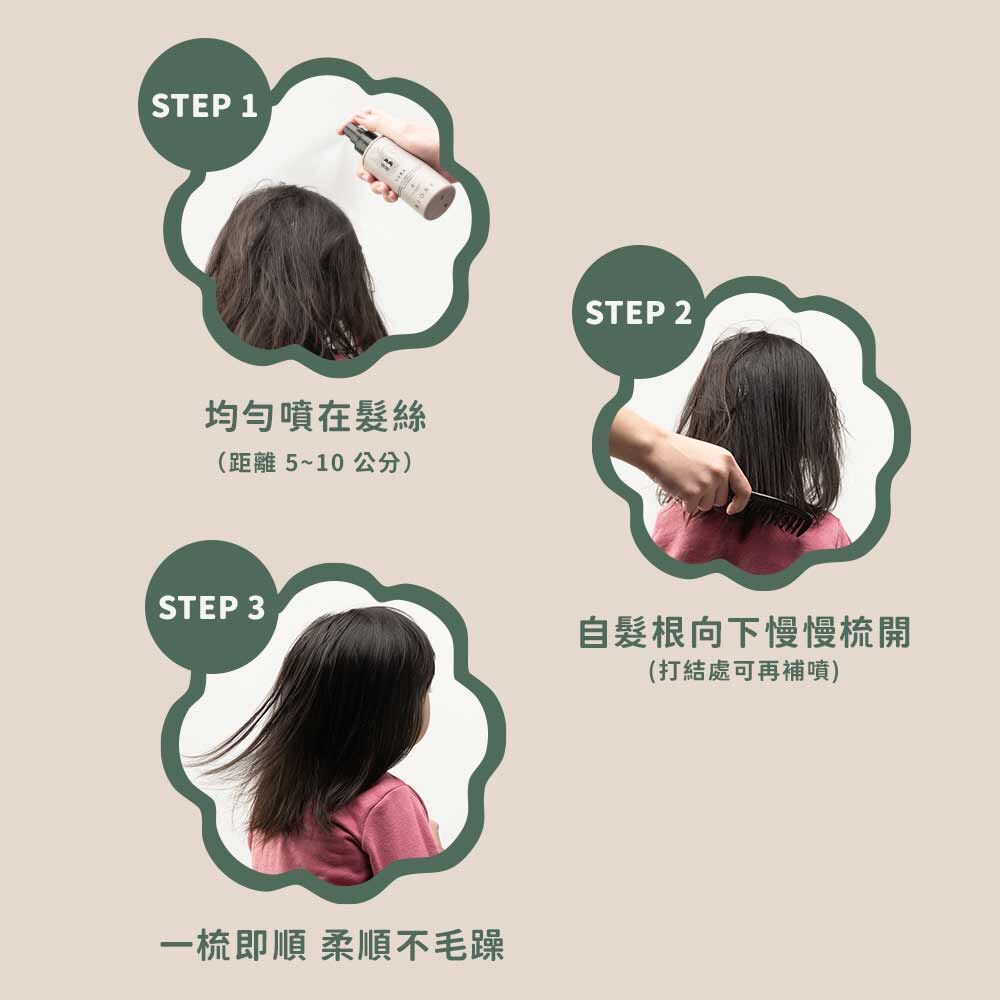 STEP 1

均勻噴在髮絲
（距離 5~10 公分）

STEP 2

自髮根向下慢慢梳開
(打結處可再補噴)

STEP 3

一梳即順 柔順不毛躁