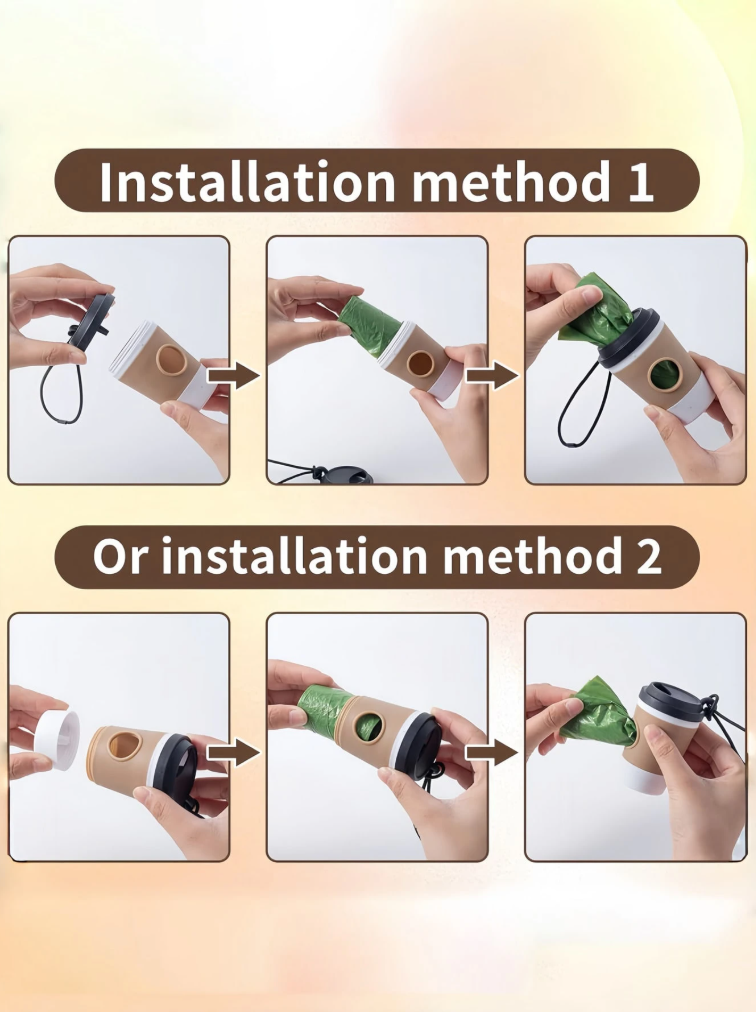 Installation method 1

Or installation method 2