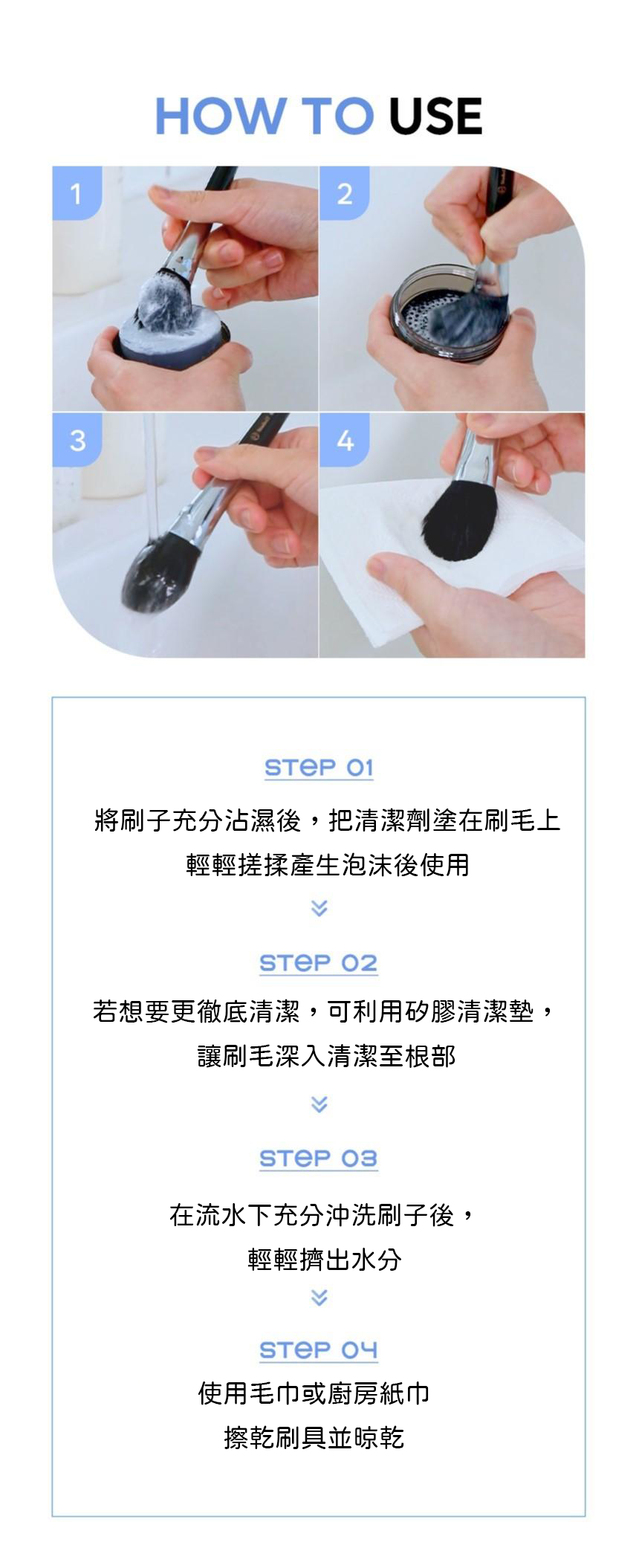 HOW TO USE

1

2

3

4

STEP 01

將刷子充分沾濕後，把清潔劑塗在刷毛上
輕輕搓揉產生泡沫後使用

STEP 02

若想要更徹底清潔，可利用矽膠清潔墊，
讓刷毛深入清潔至根部

STEP 03

在流水下充分沖洗刷子後，
輕輕擠出水分

STEP 04

使用毛巾或廚房紙巾
擦乾刷具並晾乾