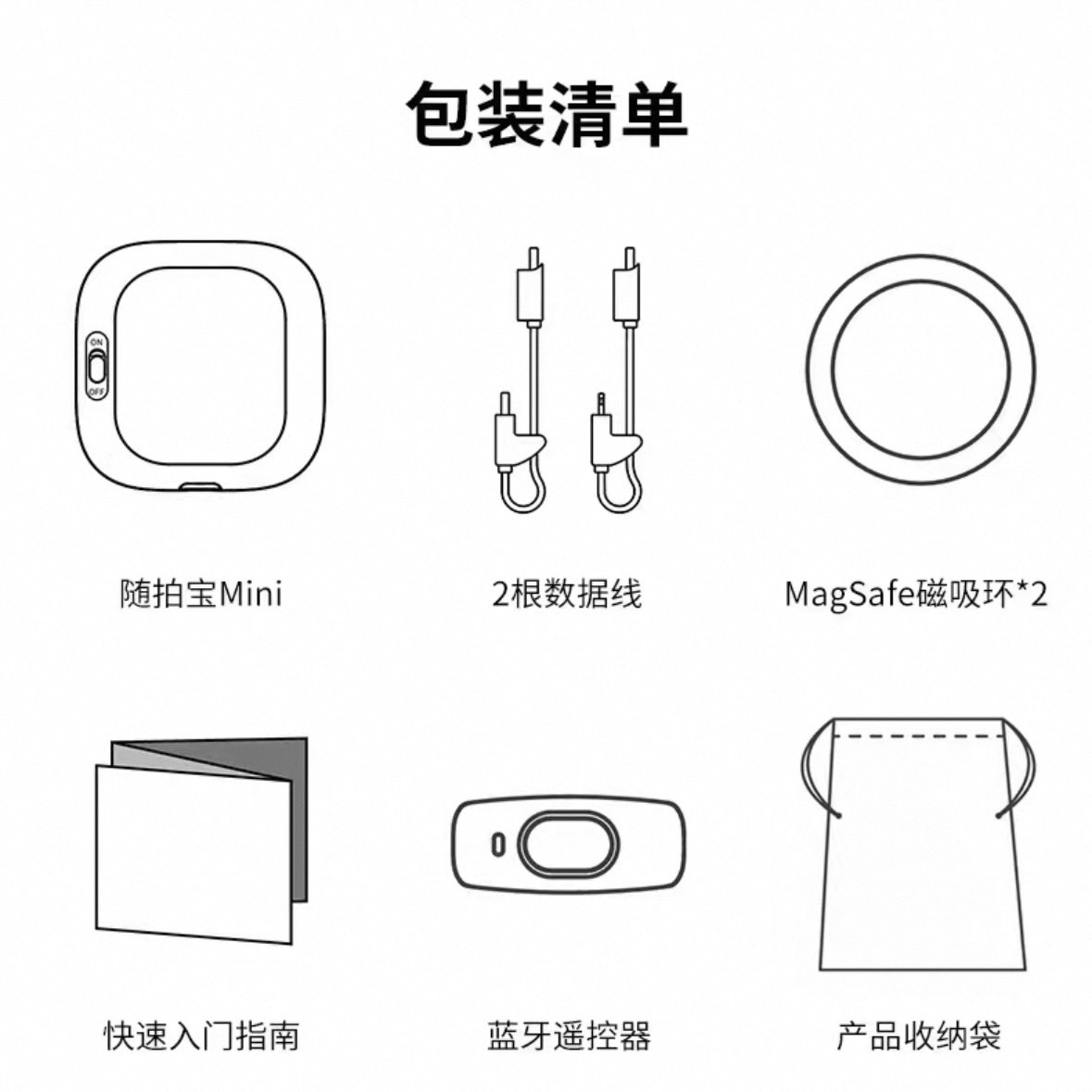 包装清单

ON
OFF

随拍宝Mini

2根数据线

MagSafe磁吸环*2

快速入门指南

蓝牙遥控器

产品收纳袋