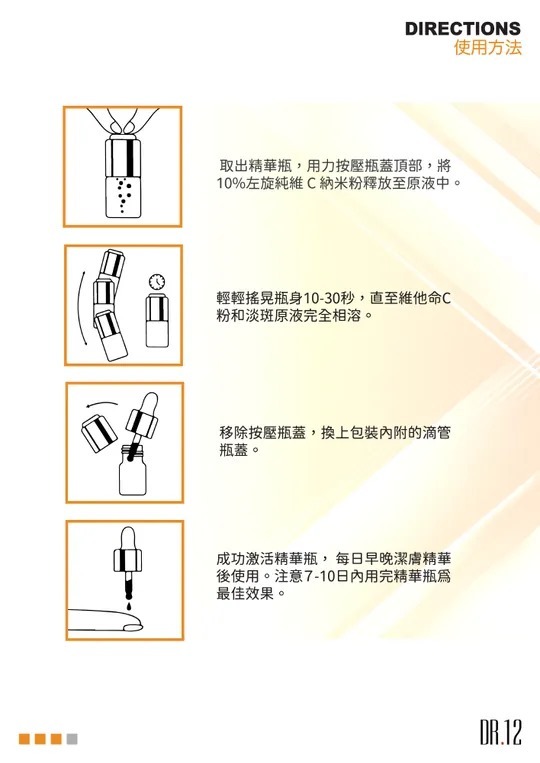 DIRECTIONS
使用方法

取出精華瓶，用力按壓瓶蓋頂部，將10%左旋純維 C 納米粉釋放至原液中。

輕輕搖晃瓶身10-30秒，直至維他命C粉和淡斑原液完全相溶。

移除按壓瓶蓋，換上包裝內附的滴管瓶蓋。

成功激活精華瓶， 每日早晚潔膚精華後使用。注意7-10日內用完精華瓶爲最佳效果。

DR.12